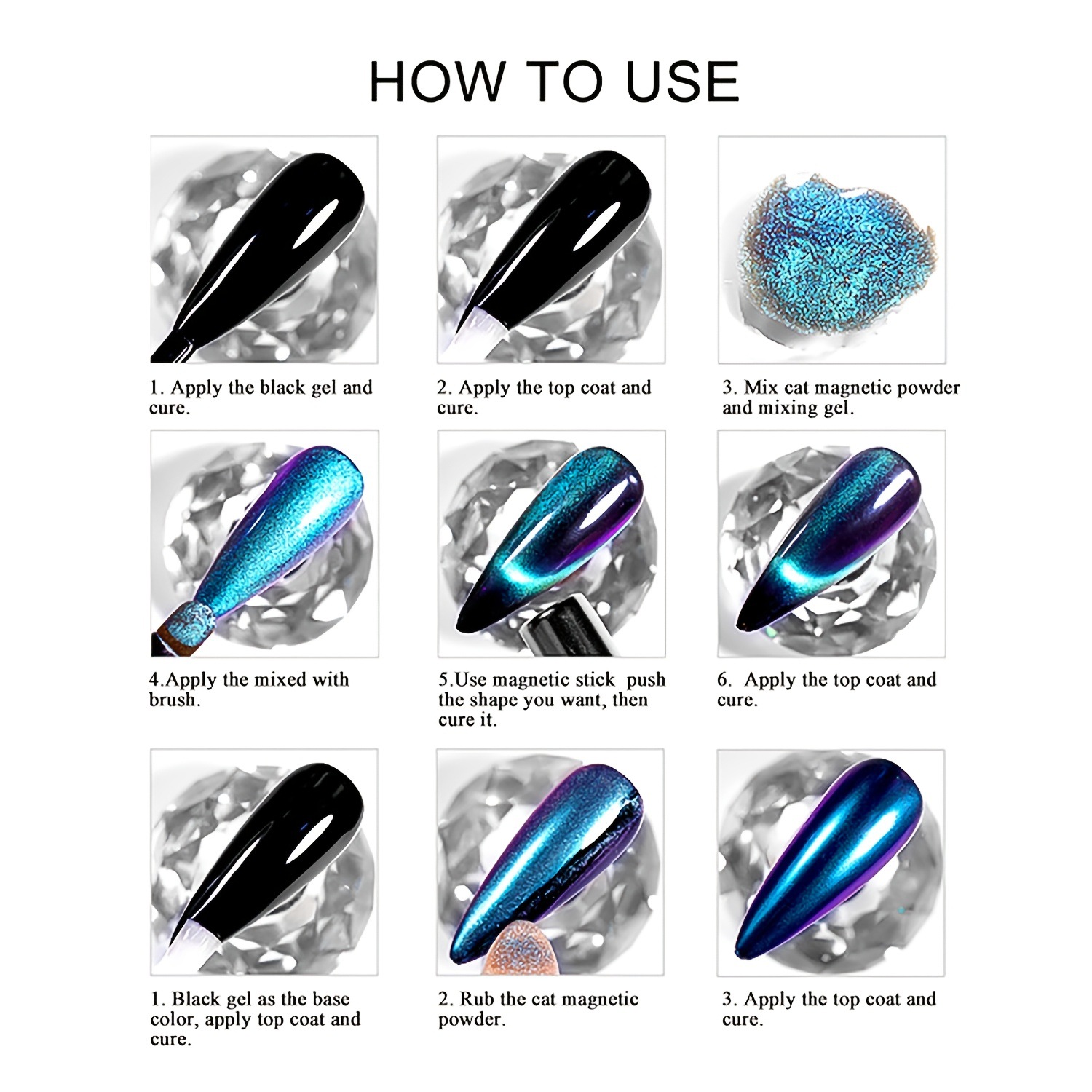 HOW TO USE

1. Apply the black gel and cure.

2. Apply the top coat and cure.

3. Mix cat magnetic powder and mixing gel.

4.Apply the mixed with brush.

5.Use magnetic stick push the shape you want, then cure it.

6. Apply the top coat and cure.

1. Black gel as the base color, apply top coat and cure.

2. Rub the cat magnetic powder.

3. Apply the top coat and cure.