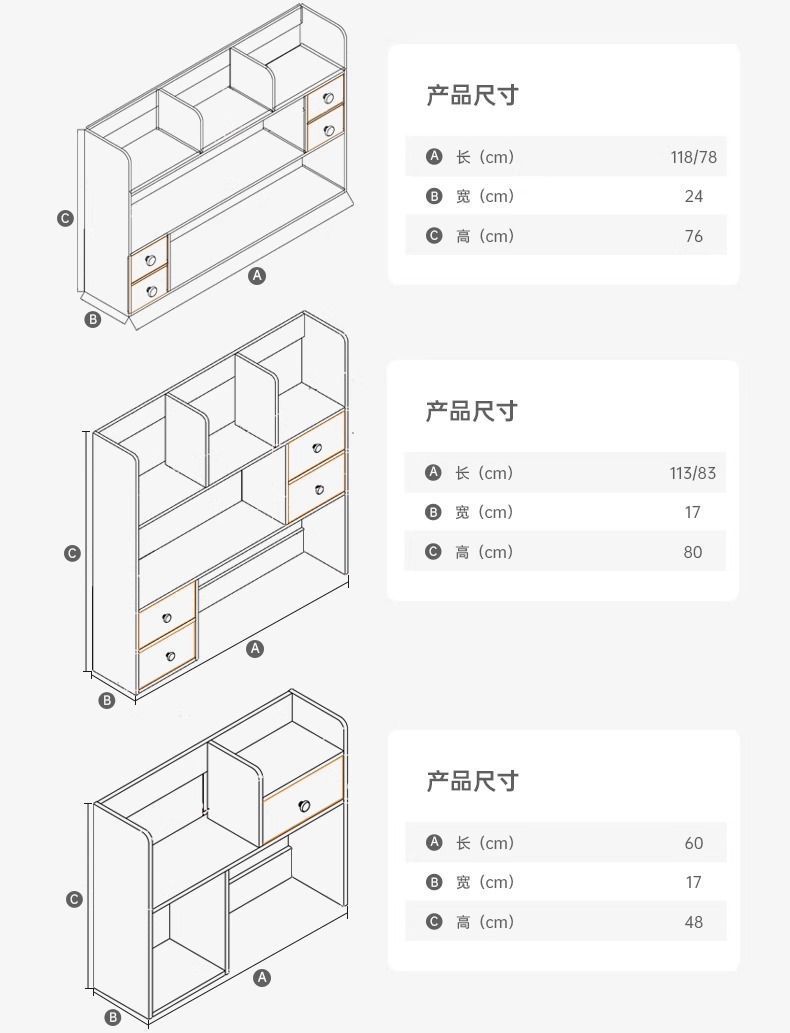 C
A
B

产品尺寸

| | |
|---|---|
| A 长（cm） | 118/78 |
| B 宽（cm） | 24 |
| C 高（cm） | 76 |

C
A
B

产品尺寸

| | |
|---|---|
| A 长（cm） | 113/83 |
| B 宽（cm） | 17 |
| C 高（cm） | 80 |

C
A
B

产品尺寸

| | |
|---|---|
| A 长（cm） | 60 |
| B 宽（cm） | 17 |
| C 高（cm） | 48 |