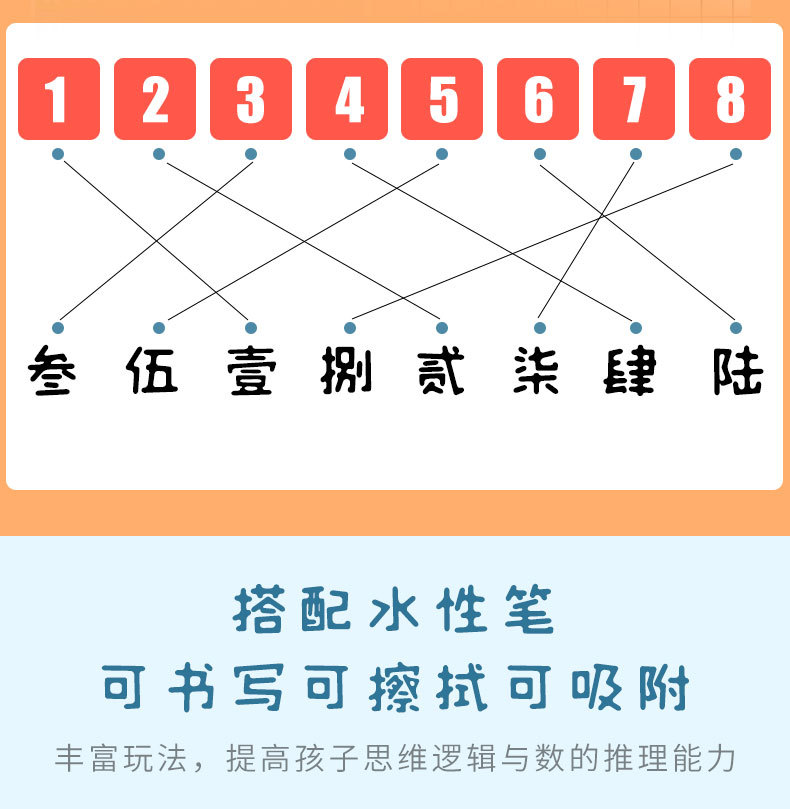 1 2 3 4 5 6 7 8

叁 伍 壹 捌 贰 柒 肆 陆

搭配水性笔

可书写可擦拭可吸附

丰富玩法，提高孩子思维逻辑与数的推理能力