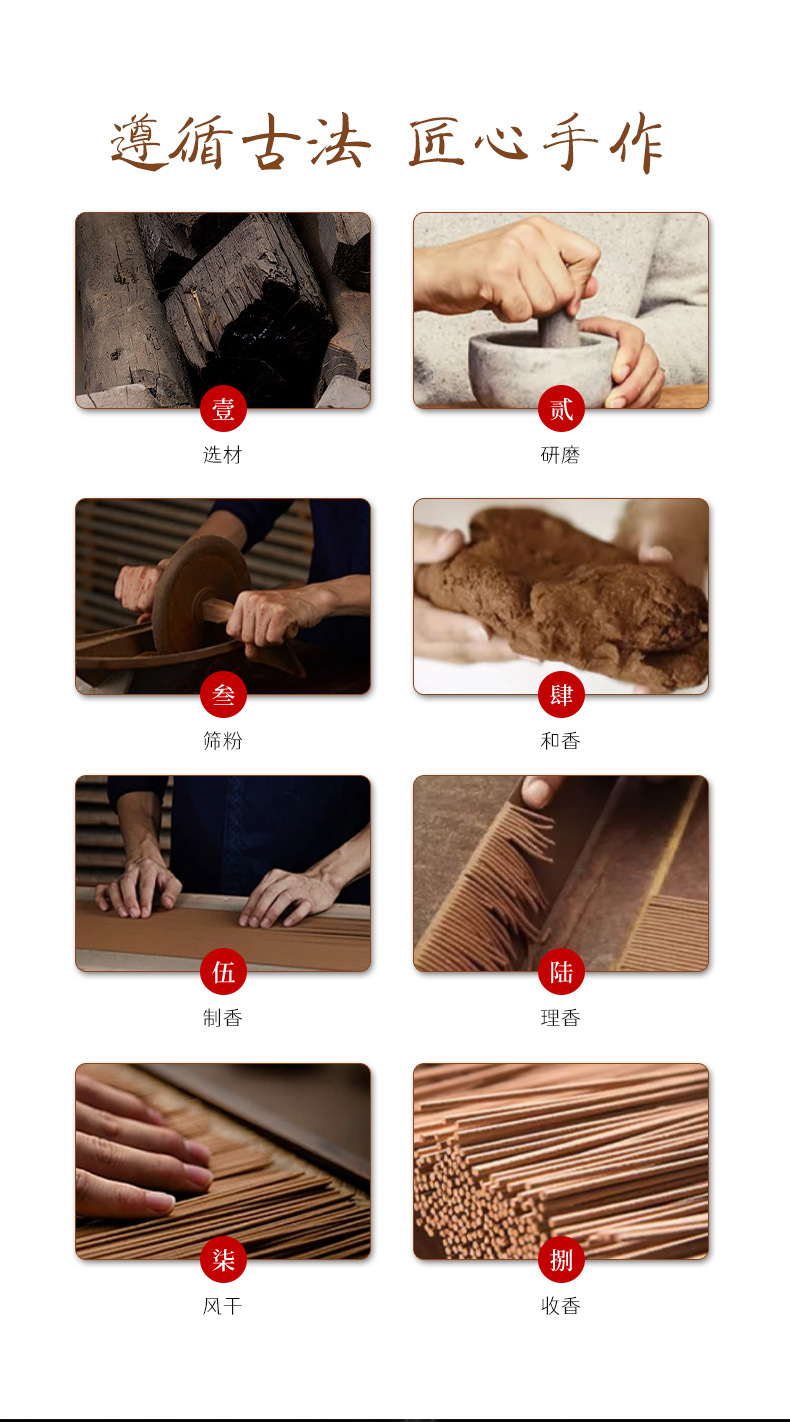 遵循古法 匠心手作

壹
选材

贰
研磨

叁
筛粉

肆
和香

伍
制香

陆
理香

柒
风干

捌
收香