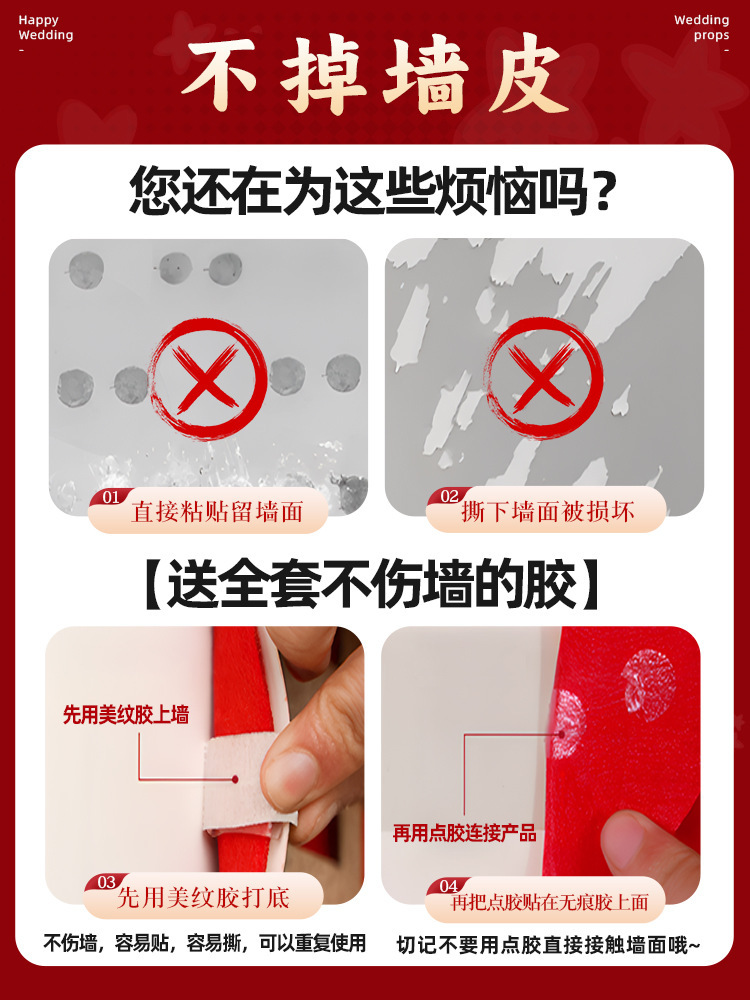 Happy Wedding
-

Wedding props
-

不掉墙皮

您还在为这些烦恼吗？

01 直接粘贴留墙面

02 撕下墙面被损坏

【送全套不伤墙的胶】

先用美纹胶上墙

03 先用美纹胶打底

不伤墙，容易贴，容易撕，可以重复使用

再用点胶连接产品

04 再把点胶贴在无痕胶上面

切记不要用点胶直接接触墙面哦~