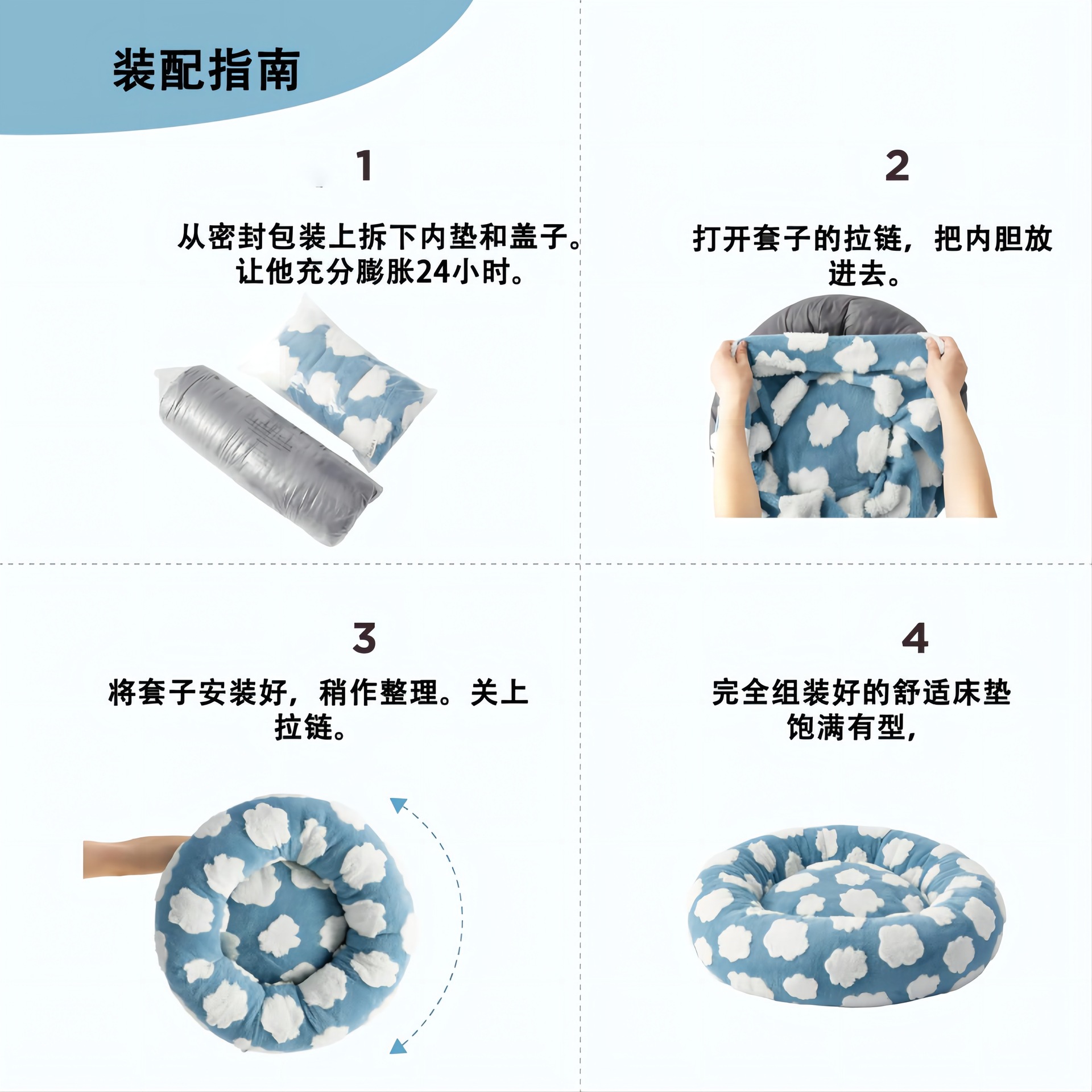 装配指南

1

从密封包装上拆下内垫和盖子。让他充分膨胀24小时。

2

打开套子的拉链，把内胆放进去。

3

将套子安装好，稍作整理。关上拉链。

4

完全组装好的舒适床垫饱满有型，