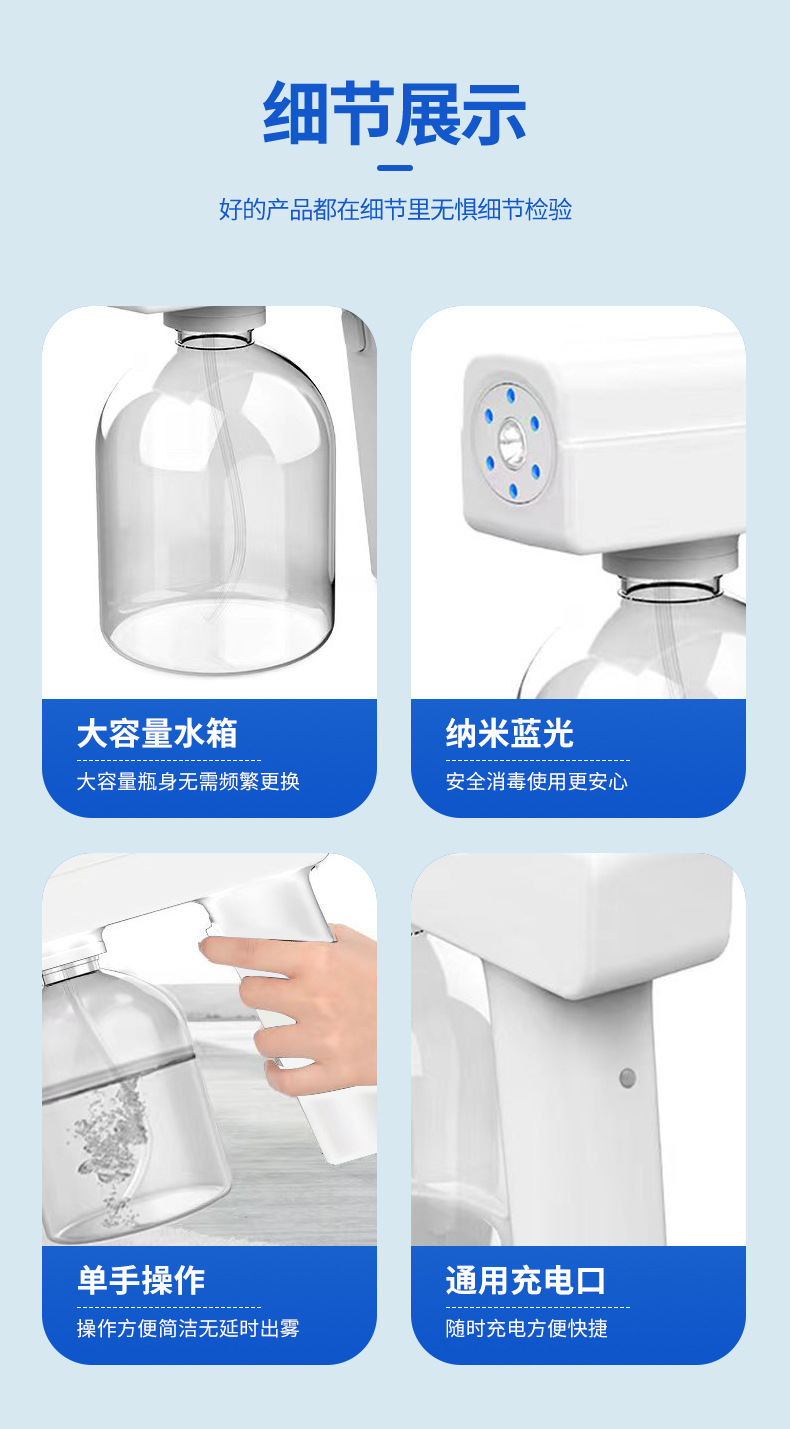 细节展示

好的产品都在细节里无惧细节检验

大容量水箱

大容量瓶身无需频繁更换

纳米蓝光

安全消毒使用更安心

单手操作

操作方便简洁无延时出雾

通用充电口

随时充电方便快捷