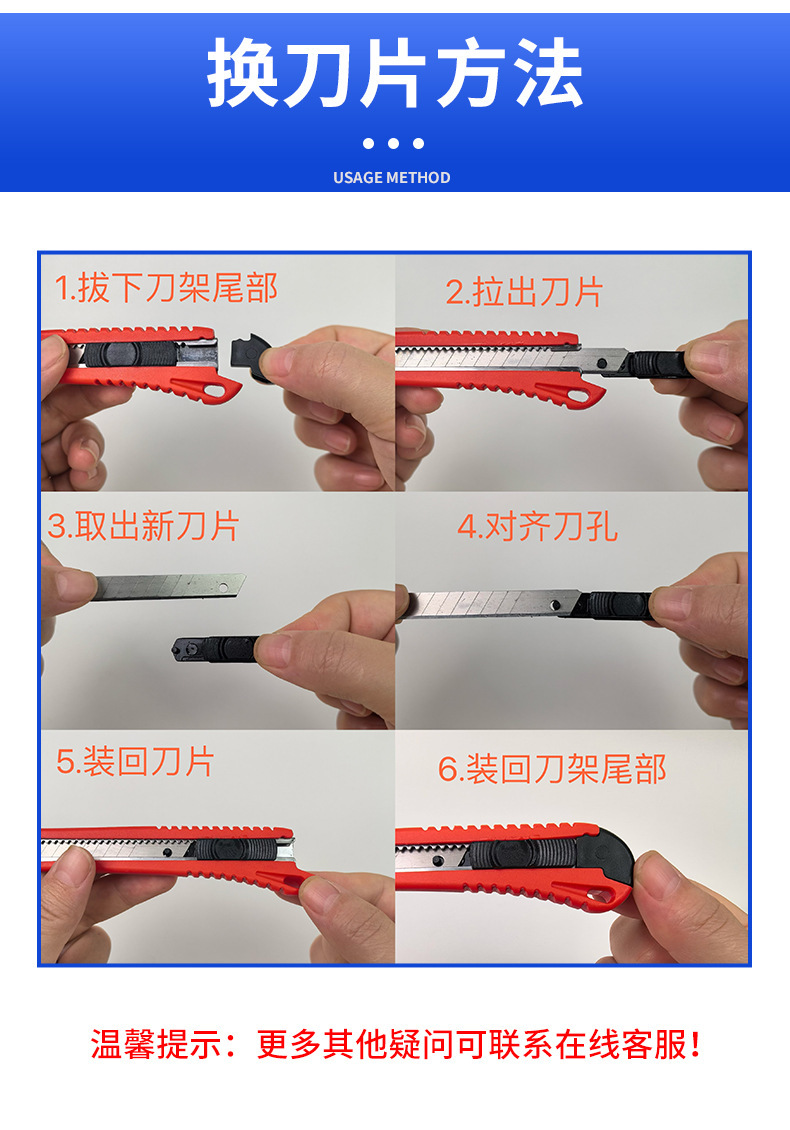 换刀片方法

USAGE METHOD

1.拔下刀架尾部

2.拉出刀片

3.取出新刀片

4.对齐刀孔

5.装回刀片

6.装回刀架尾部

温馨提示：更多其他疑问可联系在线客服！