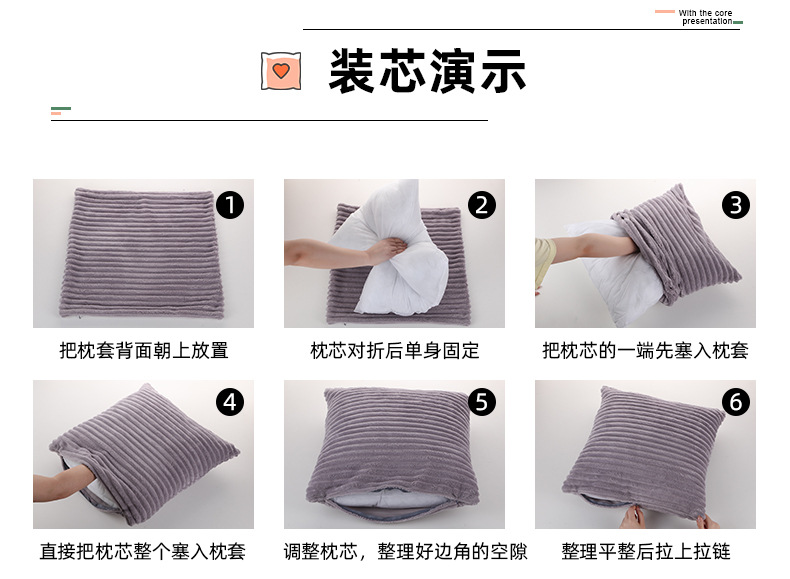 With the core presentation

装芯演示

1
把枕套背面朝上放置

2
枕芯对折后单身固定

3
把枕芯的一端先塞入枕套

4
直接把枕芯整个塞入枕套

5
调整枕芯，整理好边角的空隙

6
整理平整后拉上拉链