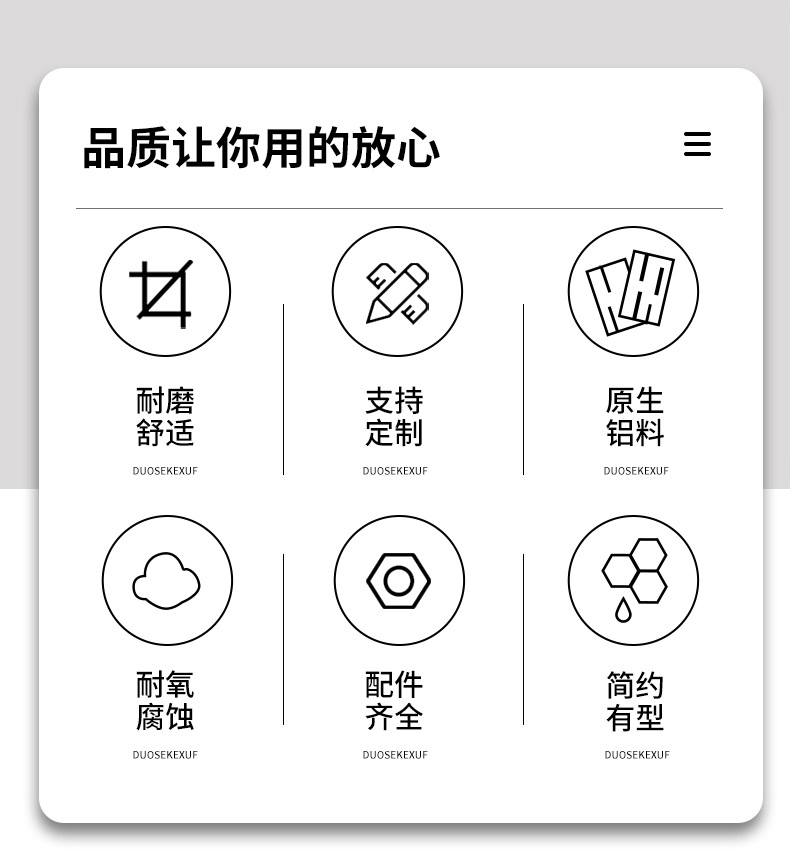 品质让你用的放心

耐磨
舒适
DUOSEKEXUF

支持
定制
DUOSEKEXUF

原生
铝料
DUOSEKEXUF

耐氧
腐蚀
DUOSEKEXUF

配件
齐全
DUOSEKEXUF

简约
有型
DUOSEKEXUF