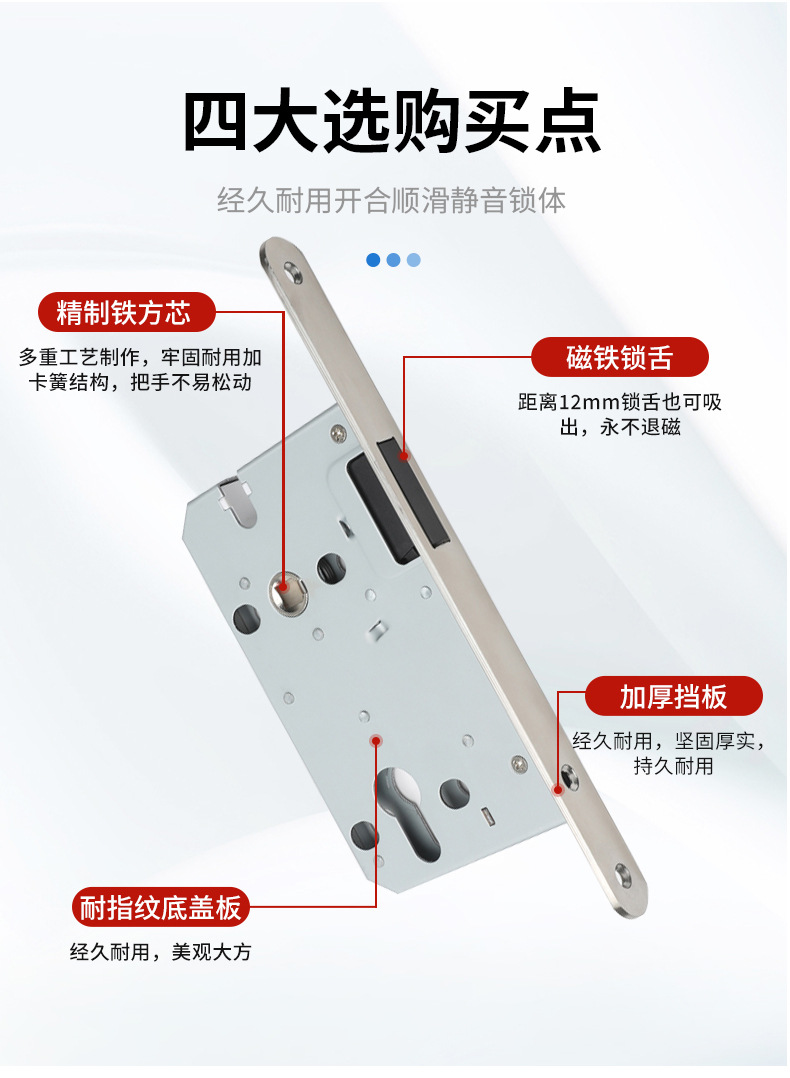 四大选购买点

经久耐用开合顺滑静音锁体

精制铁方芯

多重工艺制作，牢固耐用加卡簧结构，把手不易松动

磁铁锁舌

距离12mm锁舌也可吸出，永不退磁

加厚挡板

经久耐用，坚固厚实，持久耐用

耐指纹底盖板

经久耐用，美观大方