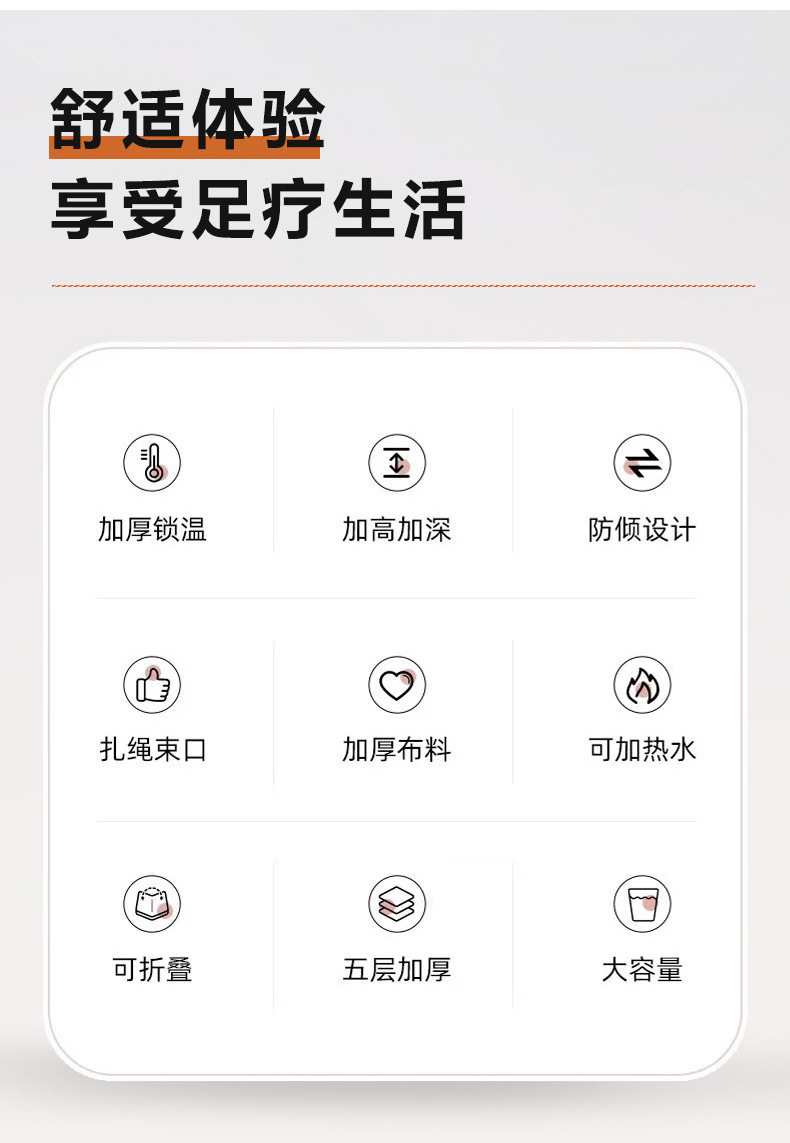 舒适体验
享受足疗生活

加厚锁温

加高加深

防倾设计

扎绳束口

加厚布料

可加热水

可折叠

五层加厚

大容量