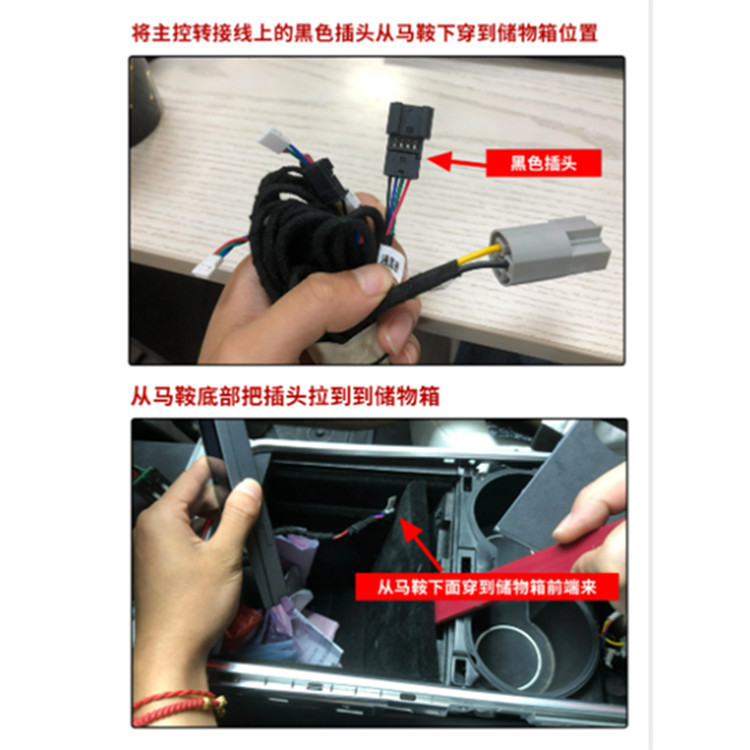 将主控转接线上的黑色插头从马鞍下穿到储物箱位置

黑色插头

从马鞍底部把插头拉到到储物箱

从马鞍下面穿到储物箱前端来