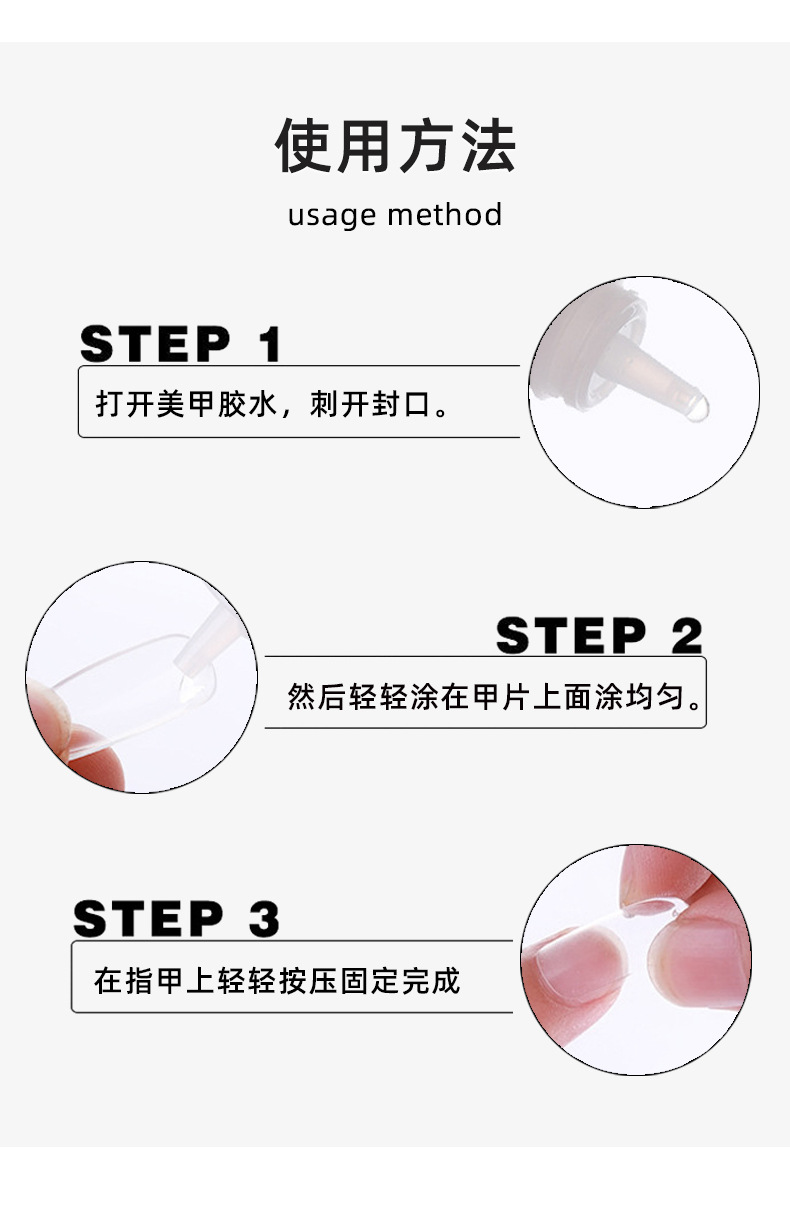 使用方法
usage method

STEP 1
打开美甲胶水，刺开封口。

STEP 2
然后轻轻涂在甲片上面涂均匀。

STEP 3
在指甲上轻轻按压固定完成