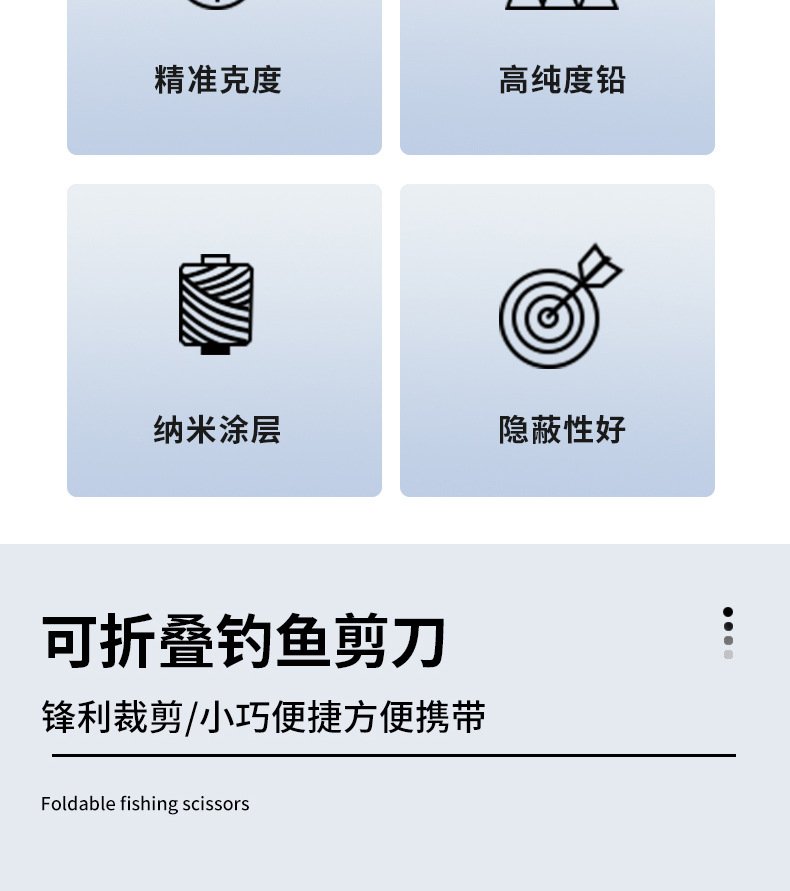 精准克度

高纯度铅

纳米涂层

隐蔽性好

可折叠钓鱼剪刀

锋利裁剪/小巧便捷方便携带

Foldable fishing scissors