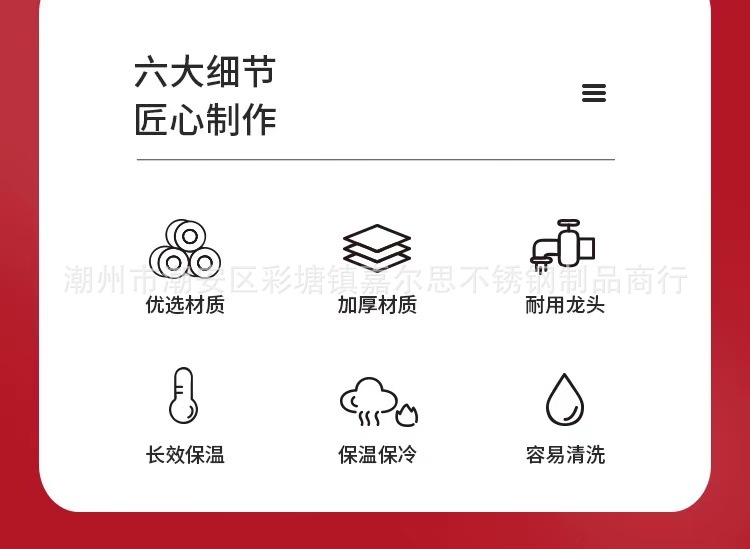 六大细节
匠心制作

优选材质 加厚材质 耐用龙头

长效保温 保温保冷 容易清洗

潮州市潮安区彩塘镇嘉尔思不锈钢制品商行