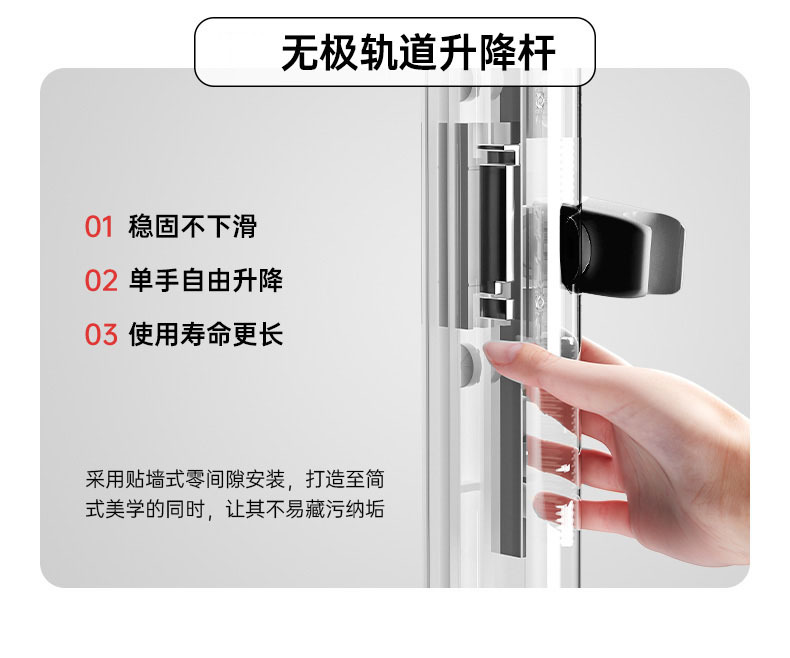 无极轨道升降杆

01 稳固不下滑
02 单手自由升降
03 使用寿命更长

采用贴墙式零间隙安装，打造至简式美学的同时，让其不易藏污纳垢