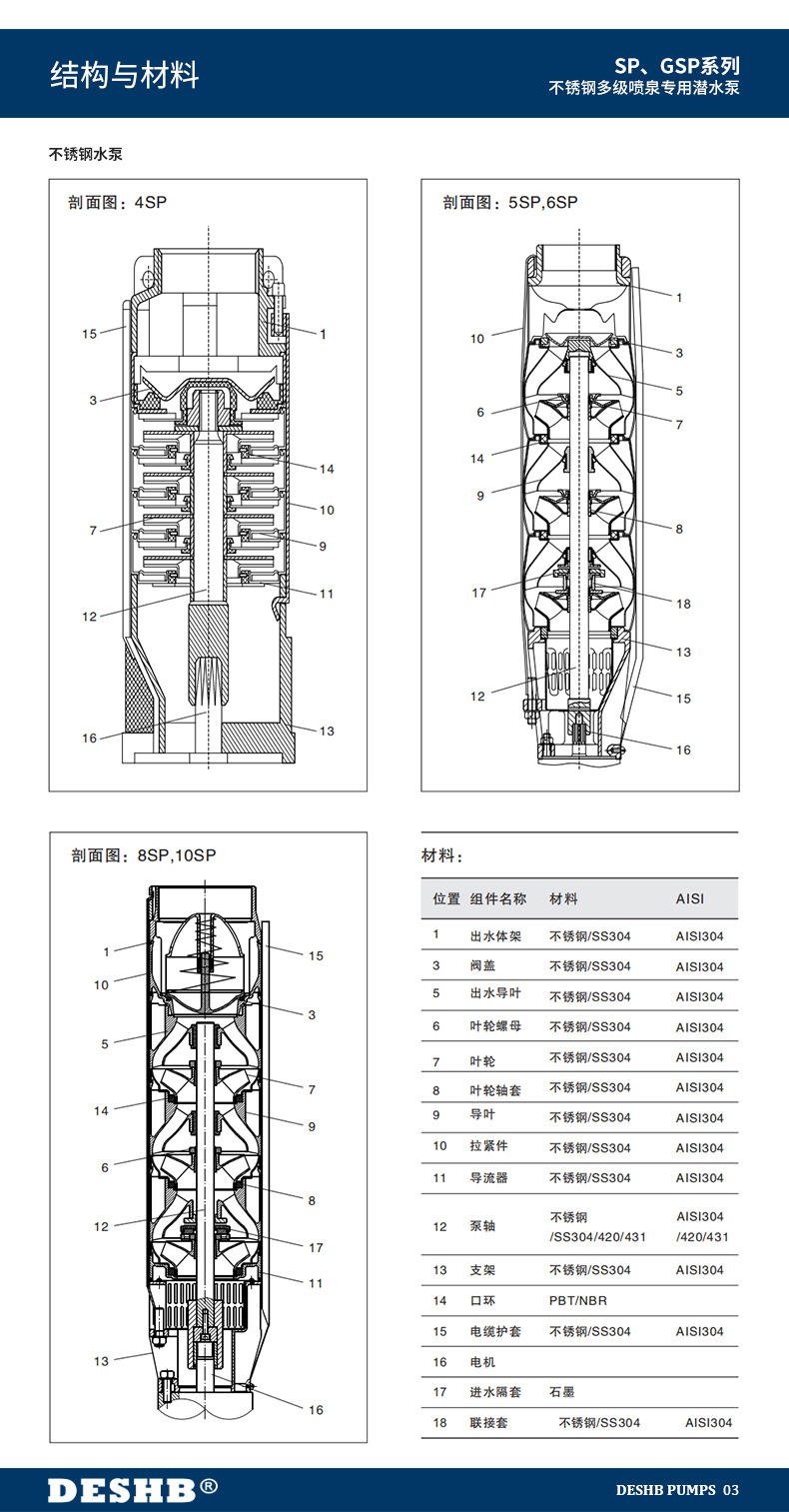 结构与材料

SP、GSP系列
不锈钢多级喷泉专用潜水泵

不锈钢水泵

剖面图：4SP

15
1
3
14
10
7
9
11
12
16
13

剖面图：5SP,6SP

1
10
3
5
6
7
14
9
8
17
18
13
12
15
16

剖面图：8SP,10SP

1
15
10
3
5
7
14
9
6
8
12
17
11
13
16

材料：

| 位置 | 组件名称 | 材料 | AISI |
|---|---|---|---|
| 1 | 出水体架 | 不锈钢/SS304 | AISI304 |
| 3 | 阀盖 | 不锈钢/SS304 | AISI304 |
| 5 | 出水导叶 | 不锈钢/SS304 | AISI304 |
| 6 | 叶轮螺母 | 不锈钢/SS304 | AISI304 |
| 7 | 叶轮 | 不锈钢/SS304 | AISI304 |
| 8 | 叶轮轴套 | 不锈钢/SS304 | AISI304 |
| 9 | 导叶 | 不锈钢/SS304 | AISI304 |
| 10 | 拉紧件 | 不锈钢/SS304 | AISI304 |
| 11 | 导流器 | 不锈钢/SS304 | AISI304 |
| 12 | 泵轴 | 不锈钢 /SS304/420/431 | AISI304 /420/431 |
| 13 | 支架 | 不锈钢/SS304 | AISI304 |
| 14 | 口环 | PBT/NBR | |
| 15 | 电缆护套 | 不锈钢/SS304 | AISI304 |
| 16 | 电机 | | |
| 17 | 进水隔套 | 石墨 | |
| 18 | 联接套 | 不锈钢/SS304 | AISI304 |

DESHB®

DESHB PUMPS 03