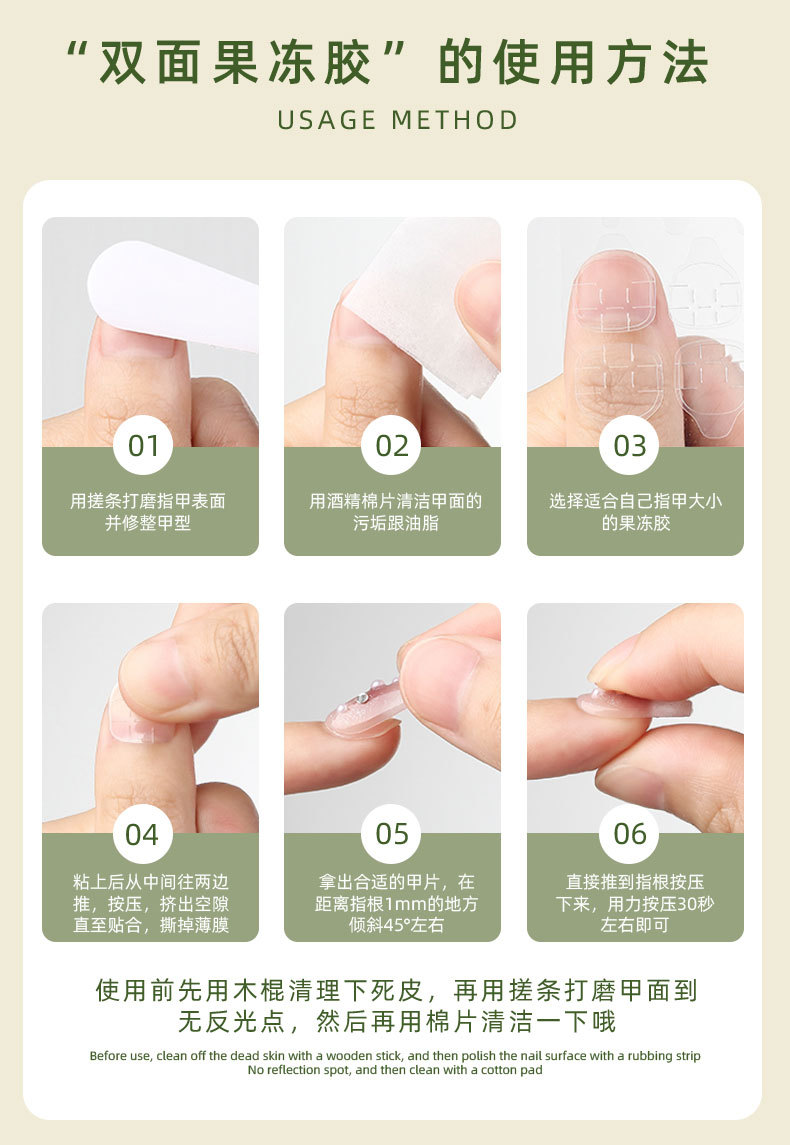 “双面果冻胶”的使用方法

USAGE METHOD

01
用搓条打磨指甲表面并修整甲型

02
用酒精棉片清洁甲面的污垢跟油脂

03
选择适合自己指甲大小的果冻胶

04
粘上后从中间往两边推，按压，挤出空隙直至贴合，撕掉薄膜

05
拿出合适的甲片，在距离指根1mm的地方倾斜45°左右

06
直接推到指根按压下来，用力按压30秒左右即可

使用前先用木棍清理下死皮，再用搓条打磨甲面到无反光点，然后再用棉片清洁一下哦

Before use, clean off the dead skin with a wooden stick, and then polish the nail surface with a rubbing strip
No reflection spot, and then clean with a cotton pad