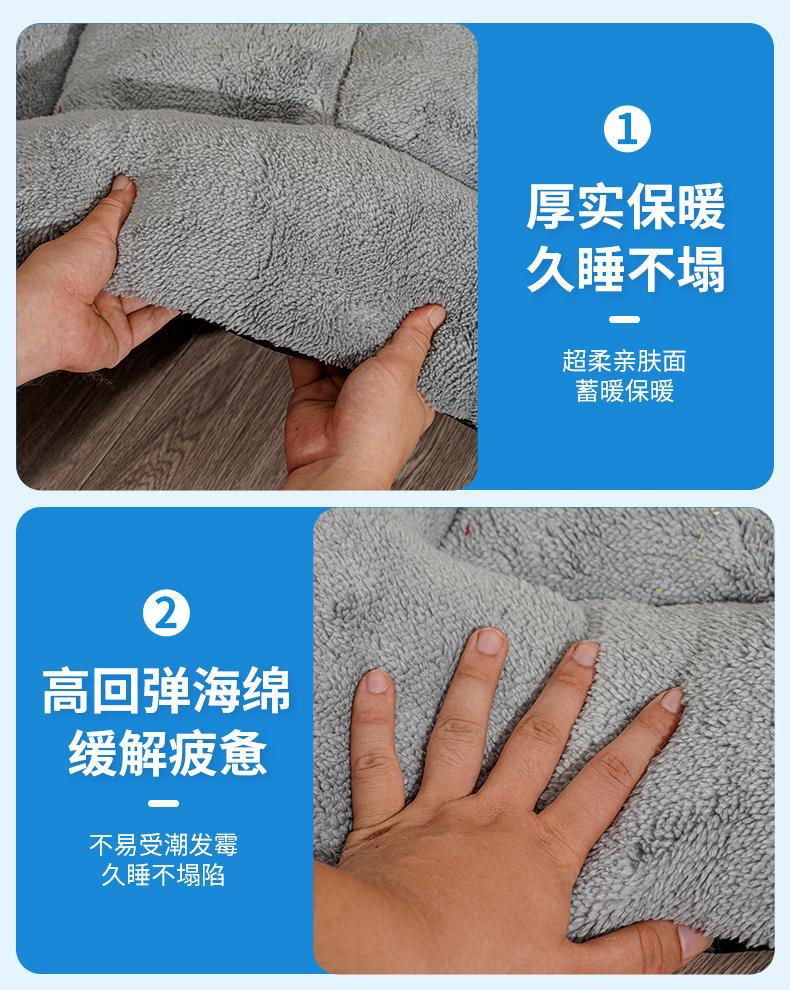 1

厚实保暖
久睡不塌

超柔亲肤面
蓄暖保暖

2

高回弹海绵
缓解疲惫

不易受潮发霉
久睡不塌陷