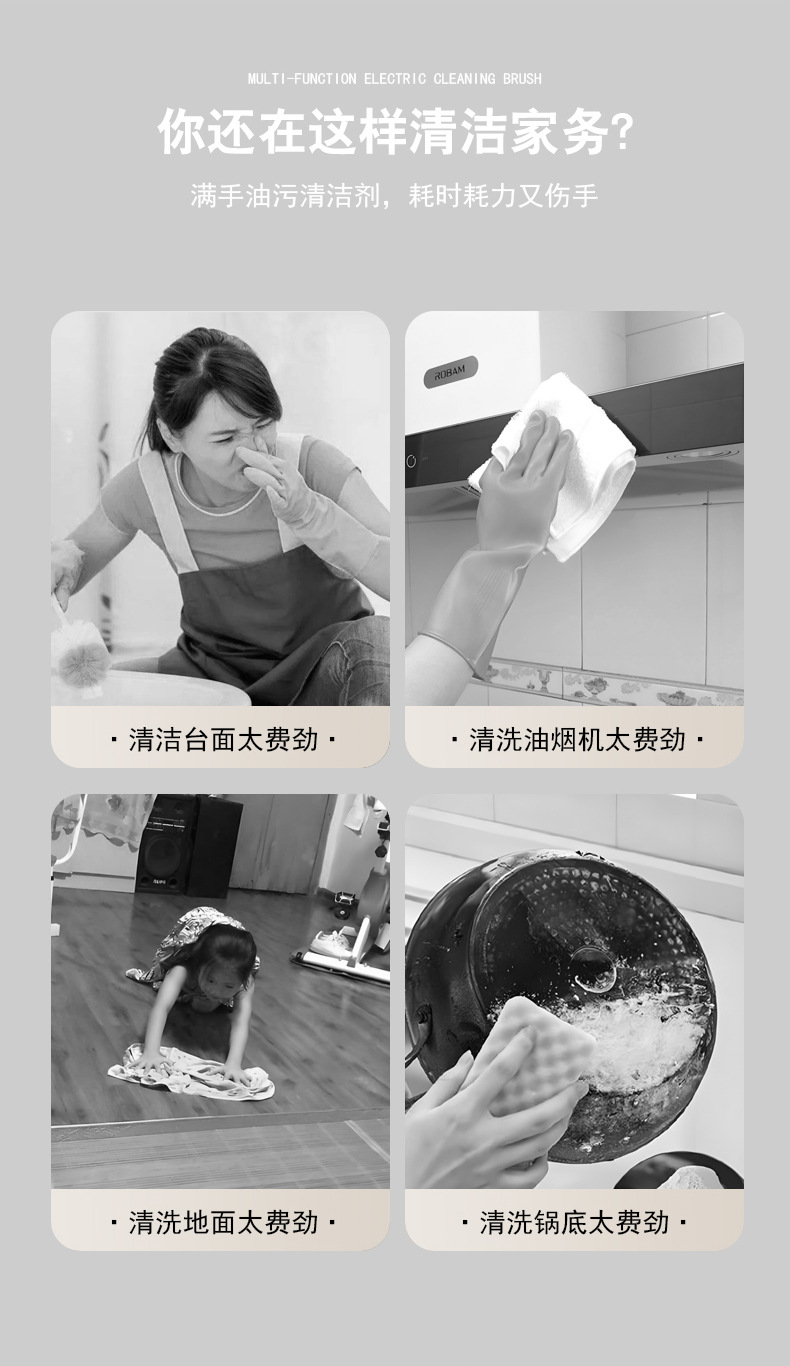 MULTI-FUNCTION ELECTRIC CLEANING BRUSH

你还在这样清洁家务?

满手油污清洁剂，耗时耗力又伤手

ROBAM

· 清洁台面太费劲 ·

· 清洗油烟机太费劲 ·

· 清洗地面太费劲 ·

· 清洗锅底太费劲 ·