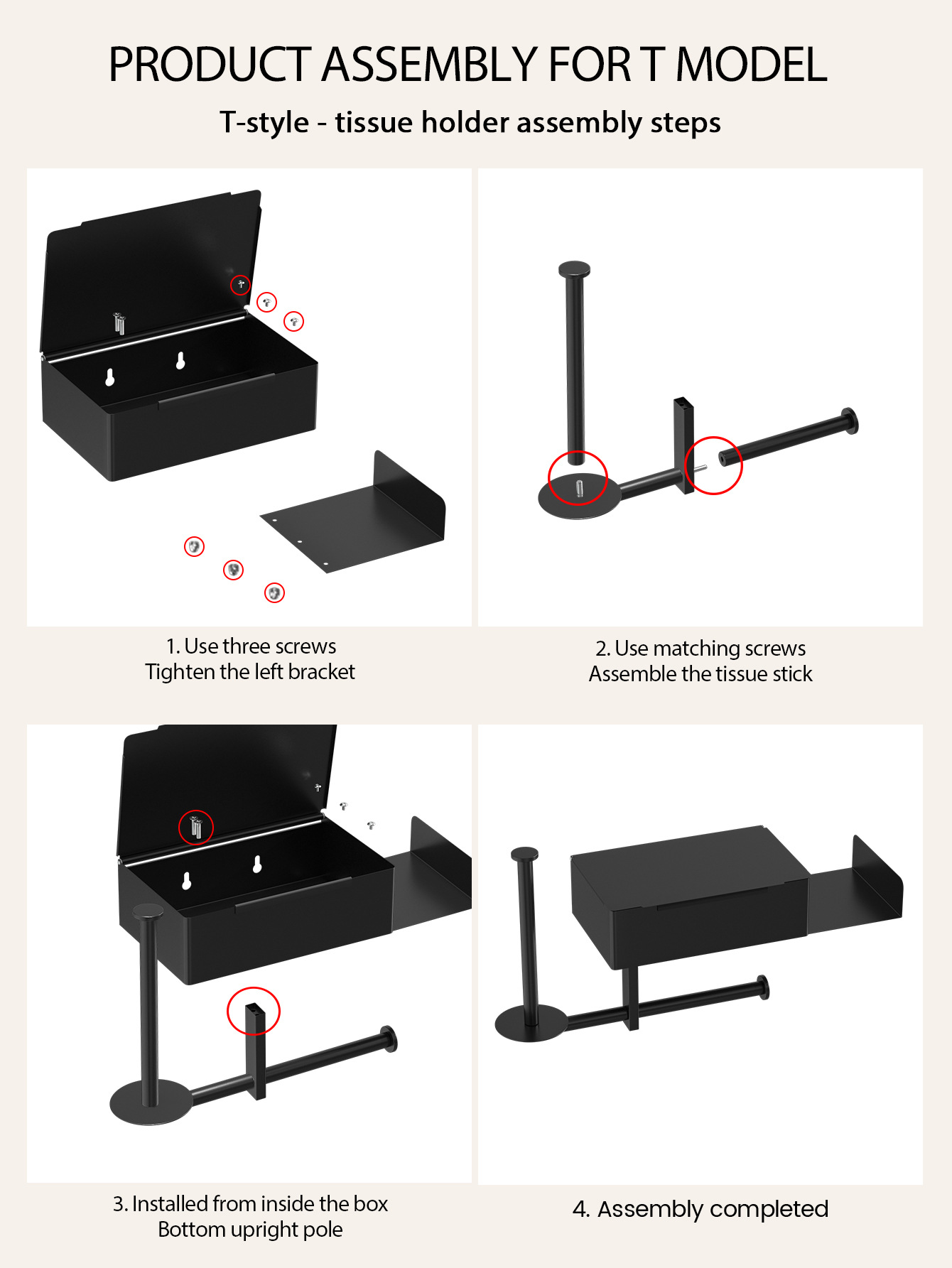 PRODUCT ASSEMBLY FOR T MODEL

T-style - tissue holder assembly steps

1. Use three screws
Tighten the left bracket

2. Use matching screws
Assemble the tissue stick

3. Installed from inside the box
Bottom upright pole

4. Assembly completed