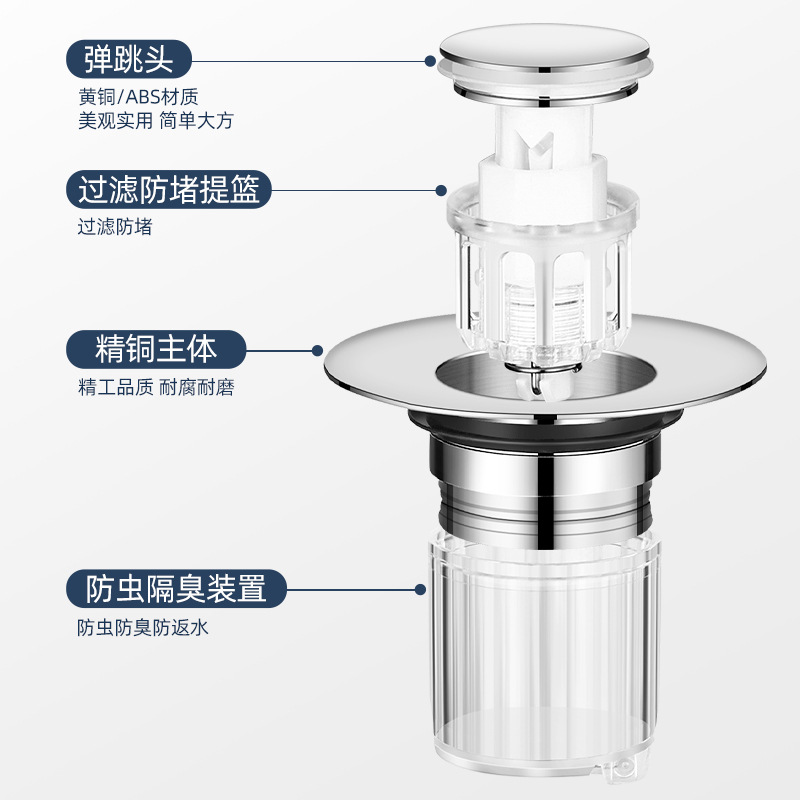 弹跳头
黄铜/ABS材质
美观实用 简单大方

过滤防堵提篮
过滤防堵

精铜主体
精工品质 耐腐耐磨

防虫隔臭装置
防虫防臭防返水