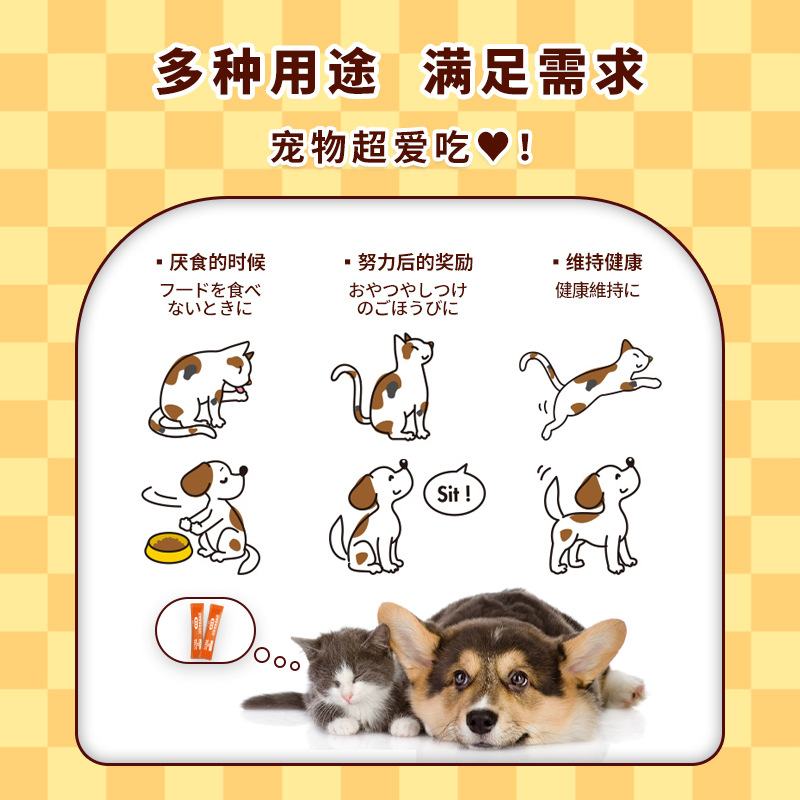 多种用途 满足需求

宠物超爱吃♥！

▪ 厌食的时候
フードを食べないときに

▪ 努力后的奖励
おやつやしつけのごほうびに

▪ 维持健康
健康維持に

Sit !