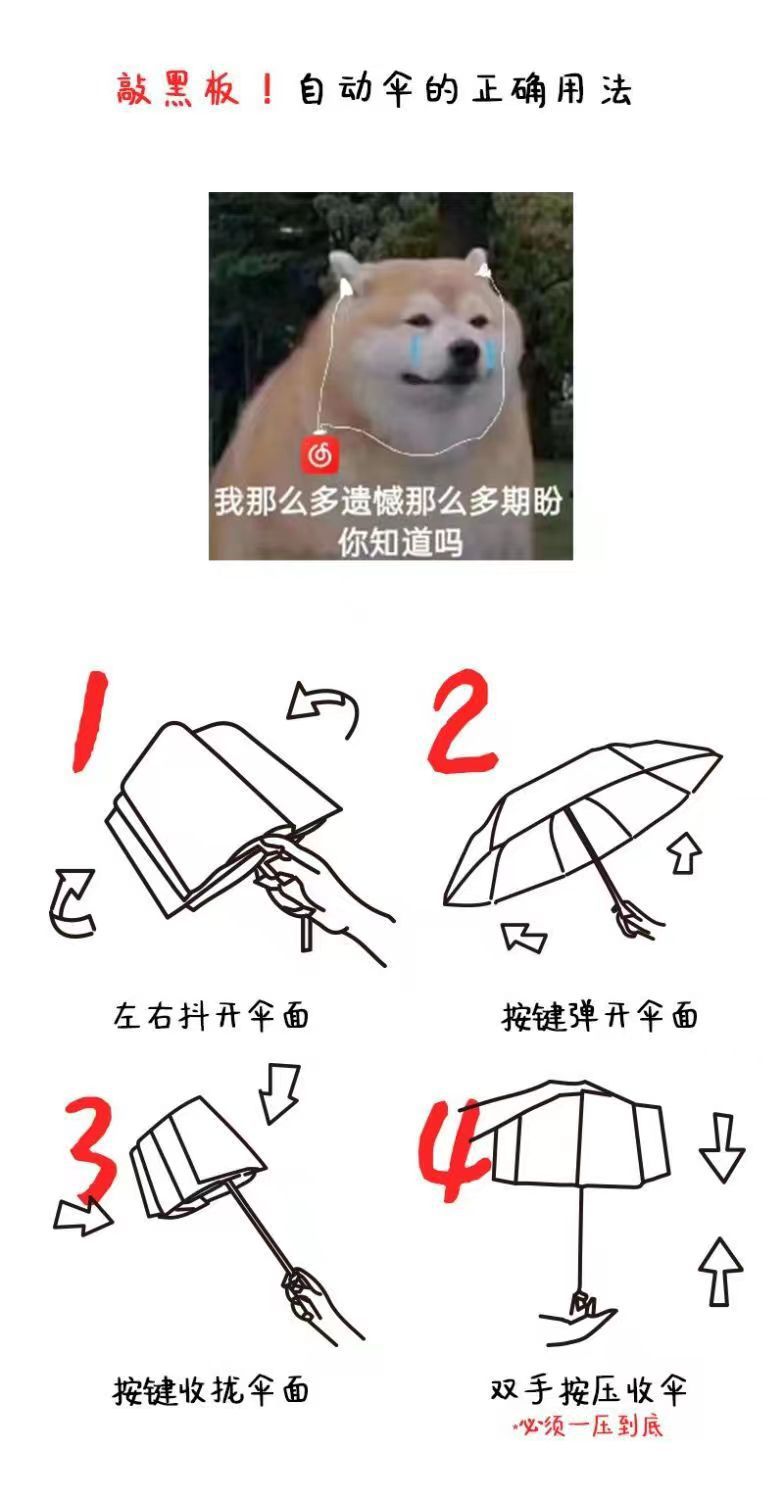 敲黑板！自动伞的正确用法

我那么多遗憾那么多期盼
你知道吗

1

左右抖开伞面

2

按键弹开伞面

3

按键收拢伞面

4

双手按压收伞
*必须一压到底