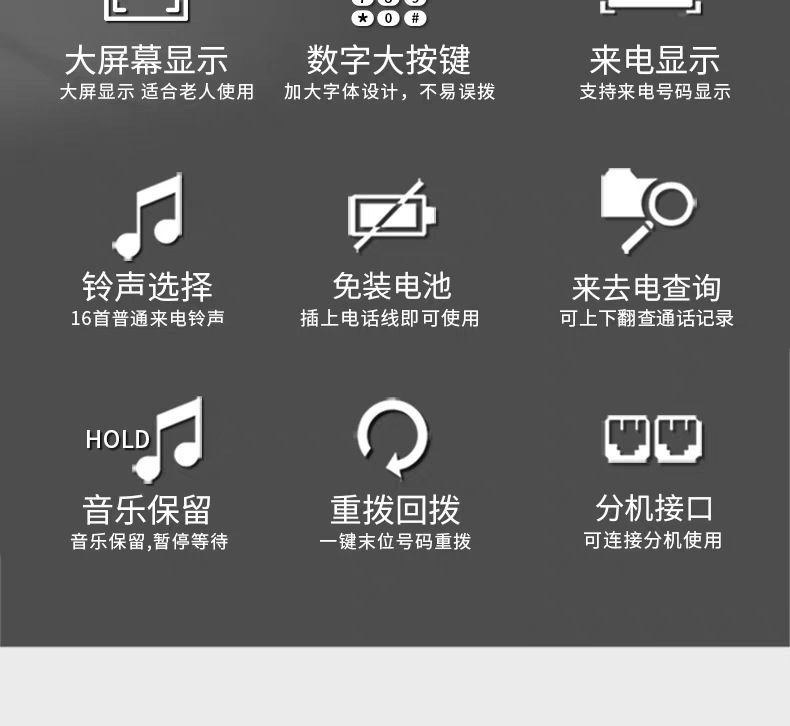 大屏幕显示
大屏显示 适合老人使用

数字大按键
加大字体设计，不易误拨

来电显示
支持来电号码显示

铃声选择
16首普通来电铃声

免装电池
插上电话线即可使用

来去电查询
可上下翻查通话记录

HOLD
音乐保留
音乐保留,暂停等待

重拨回拨
一键末位号码重拨

分机接口
可连接分机使用