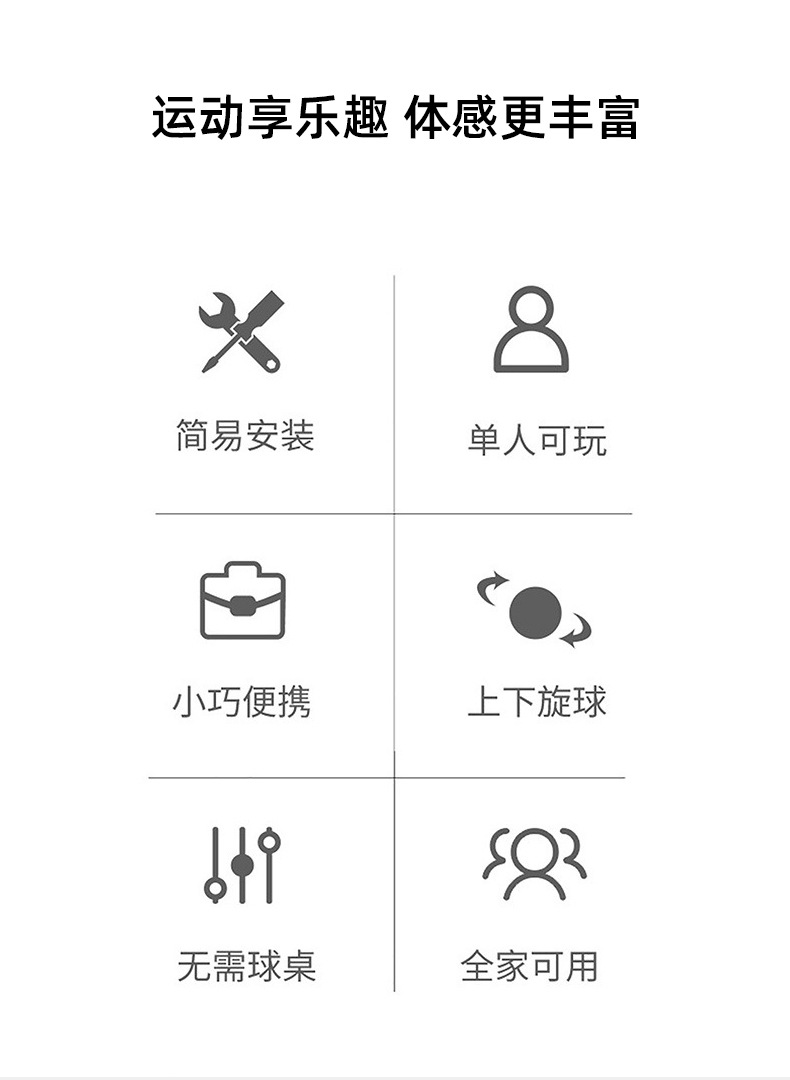 运动享乐趣 体感更丰富

简易安装

单人可玩

小巧便携

上下旋球

无需球桌

全家可用