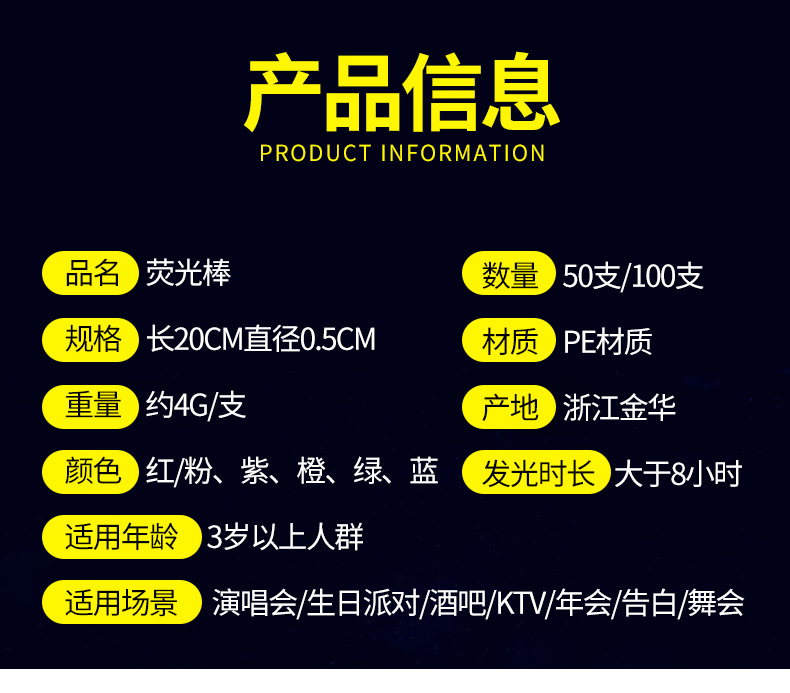 产品信息
PRODUCT INFORMATION

品名 荧光棒

规格 长20CM直径0.5CM

重量 约4G/支

颜色 红/粉、紫、橙、绿、蓝

适用年龄 3岁以上人群

适用场景 演唱会/生日派对/酒吧/KTV/年会/告白/舞会

数量 50支/100支

材质 PE材质

产地 浙江金华

发光时长 大于8小时