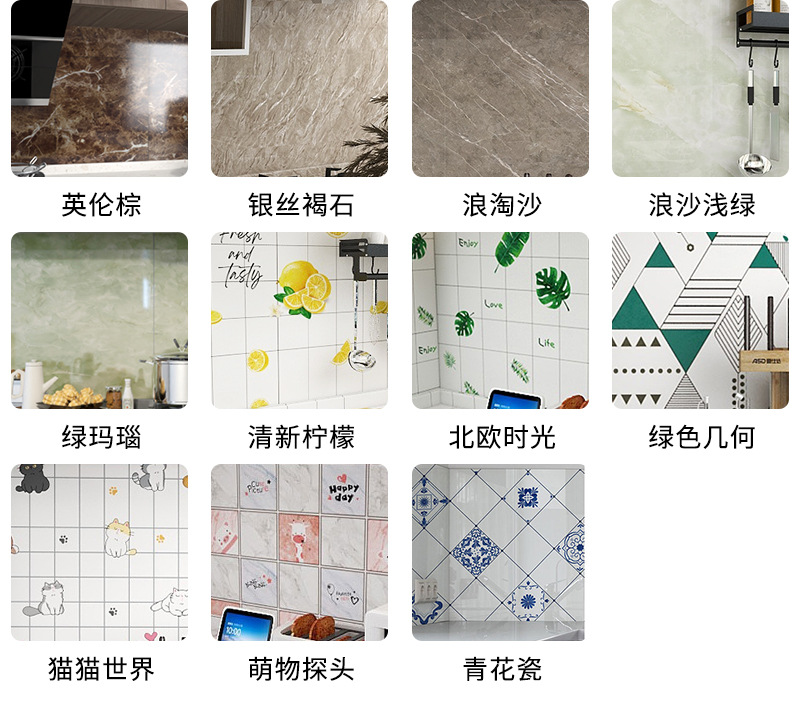 英伦棕

银丝褐石

浪淘沙

浪沙浅绿

绿玛瑙

Fresh and tasty

清新柠檬

Enjoy
Love
Life
Enjoy

北欧时光

ASD

绿色几何

猫猫世界

Happy day

萌物探头

青花瓷