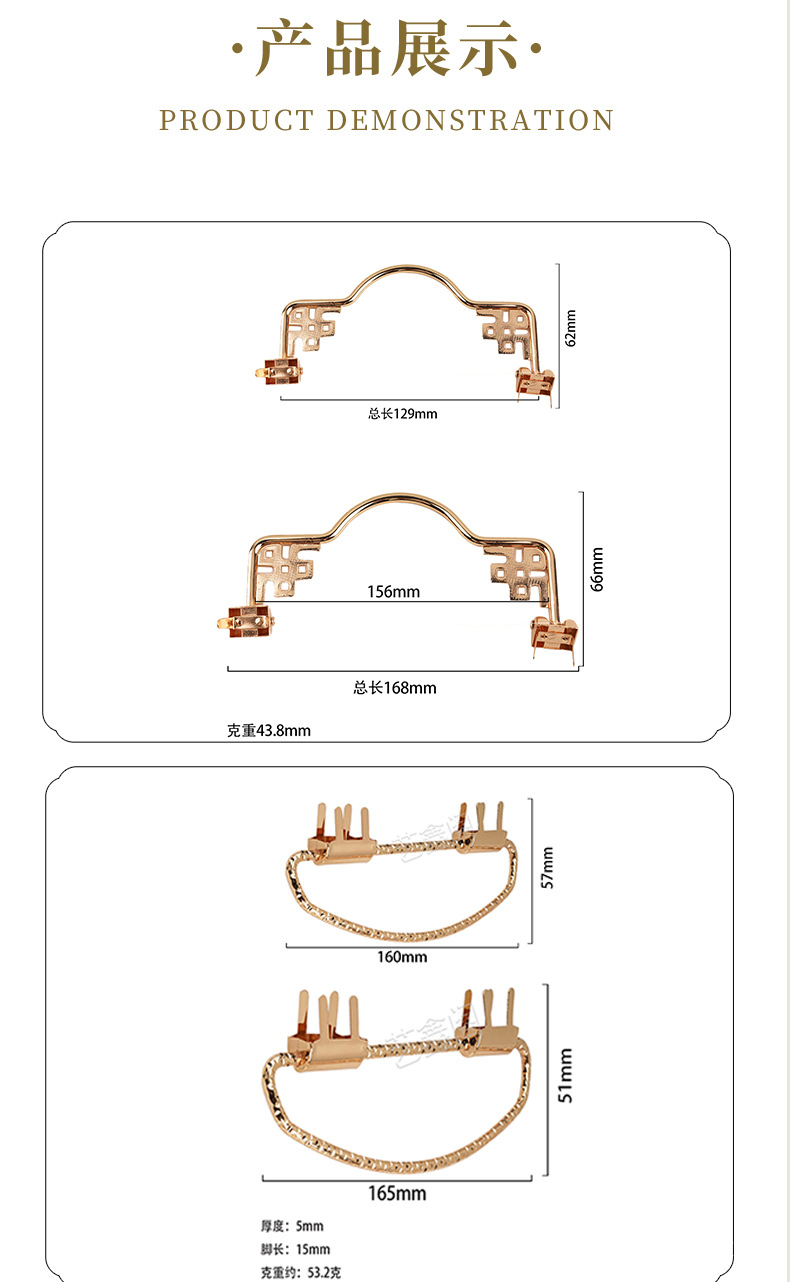 ·产品展示·
PRODUCT DEMONSTRATION

62mm
总长129mm

156mm
66mm
总长168mm
克重43.8mm

57mm
160mm

51mm
165mm

厚度：5mm
脚长：15mm
克重约：53.2克