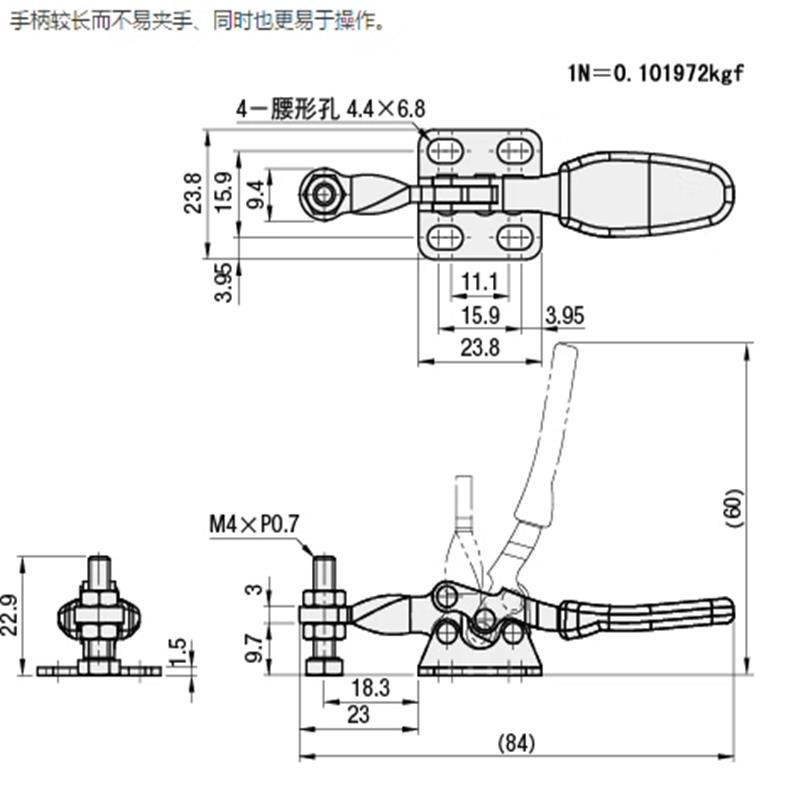 手柄较长而不易夹手、同时也更易于操作。

1N＝0.101972kgf

4－腰形孔 4.4×6.8

23.8
15.9
9.4
3.95
11.1
15.9
3.95
23.8

M4×P0.7

22.9
1.5
3
9.7
18.3
23
(60)
(84)