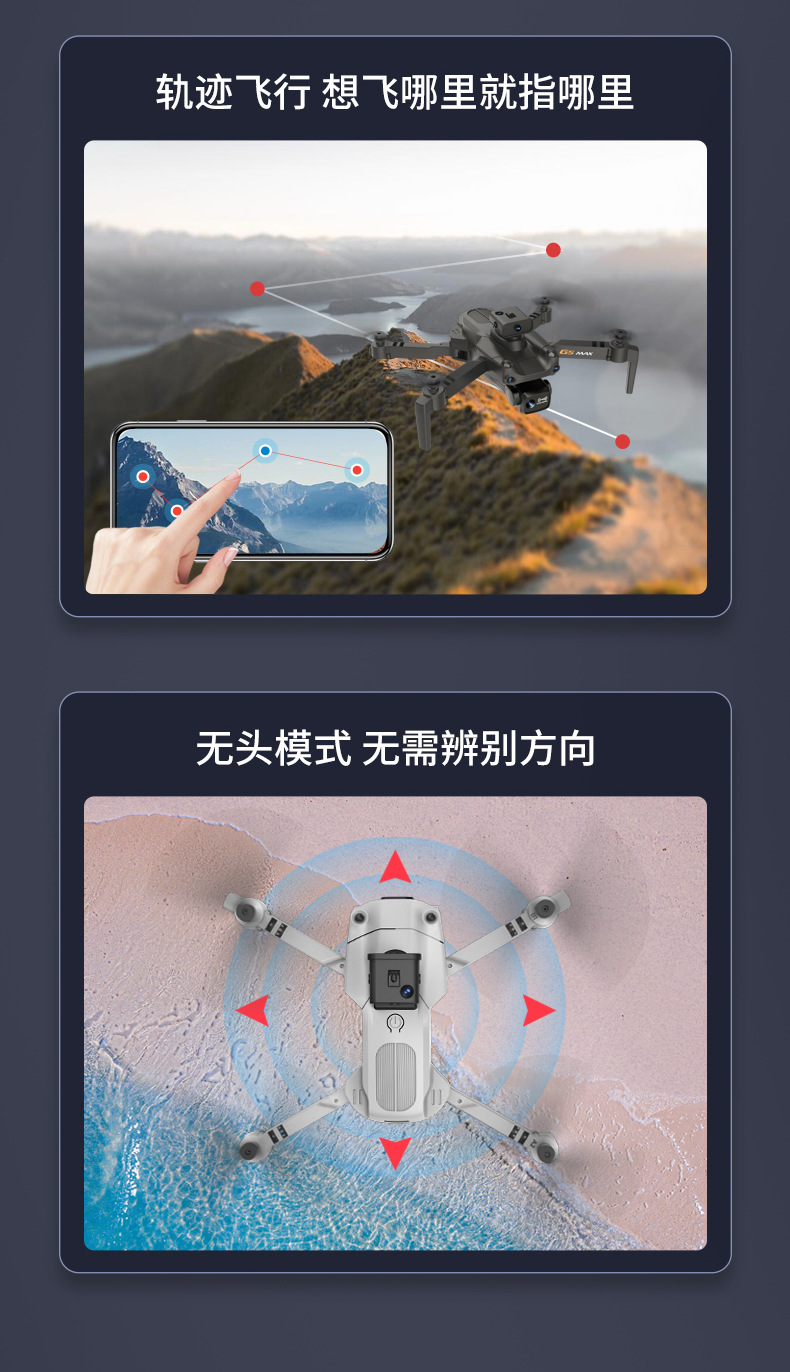 轨迹飞行 想飞哪里就指哪里

G5 MAX

无头模式 无需辨别方向