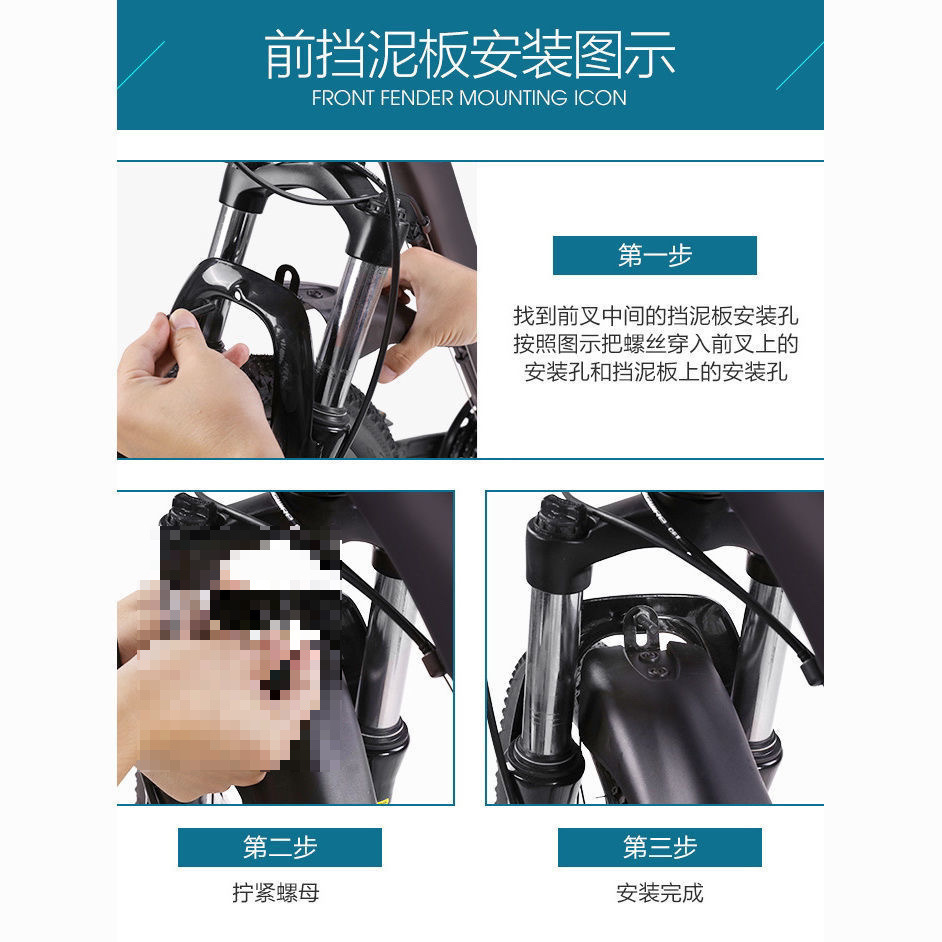 前挡泥板安装图示
FRONT FENDER MOUNTING ICON

第一步

找到前叉中间的挡泥板安装孔
按照图示把螺丝穿入前叉上的
安装孔和挡泥板上的安装孔

第二步

拧紧螺母

第三步

安装完成