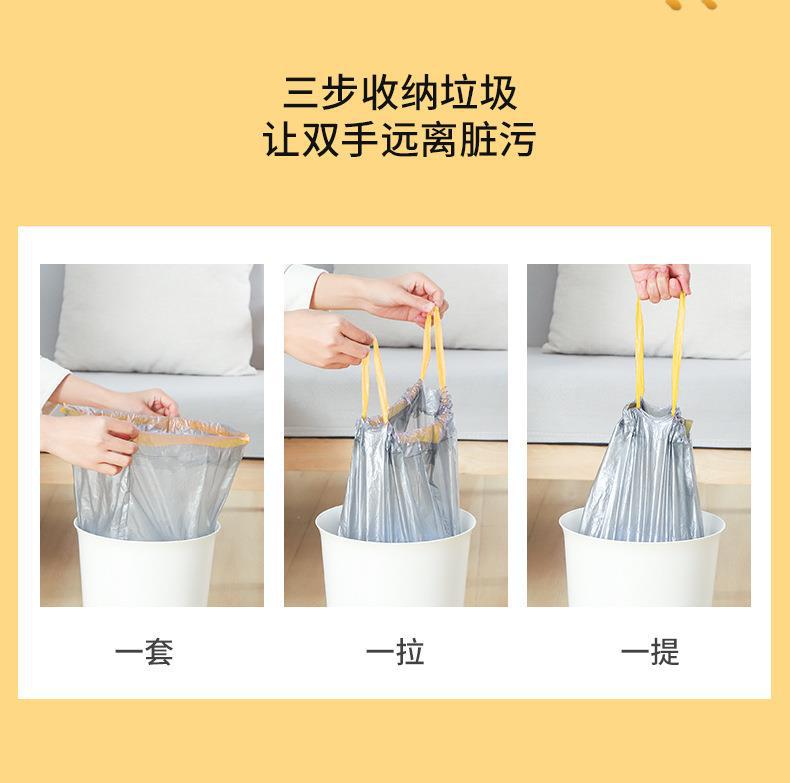 三步收纳垃圾
让双手远离脏污

一套

一拉

一提