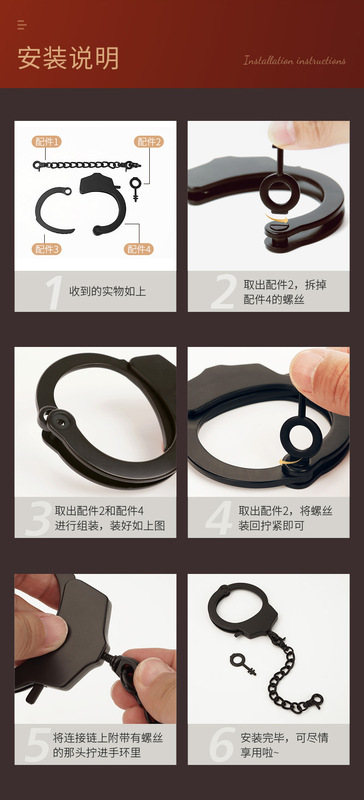 安装说明

Installation instructions

配件1

配件2

配件3

配件4

1 收到的实物如上

2 取出配件2，拆掉配件4的螺丝

3 取出配件2和配件4进行组装，装好如上图

4 取出配件2，将螺丝装回拧紧即可

5 将连接链上附带有螺丝的那头拧进手环里

6 安装完毕，可尽情享用啦~