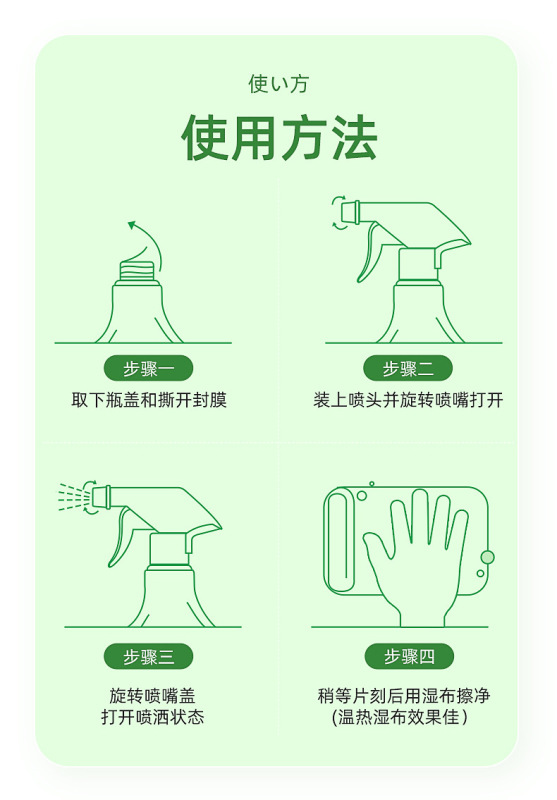 使い方

使用方法

步骤一

取下瓶盖和撕开封膜

步骤二

装上喷头并旋转喷嘴打开

步骤三

旋转喷嘴盖
打开喷洒状态

步骤四

稍等片刻后用湿布擦净
(温热湿布效果佳)