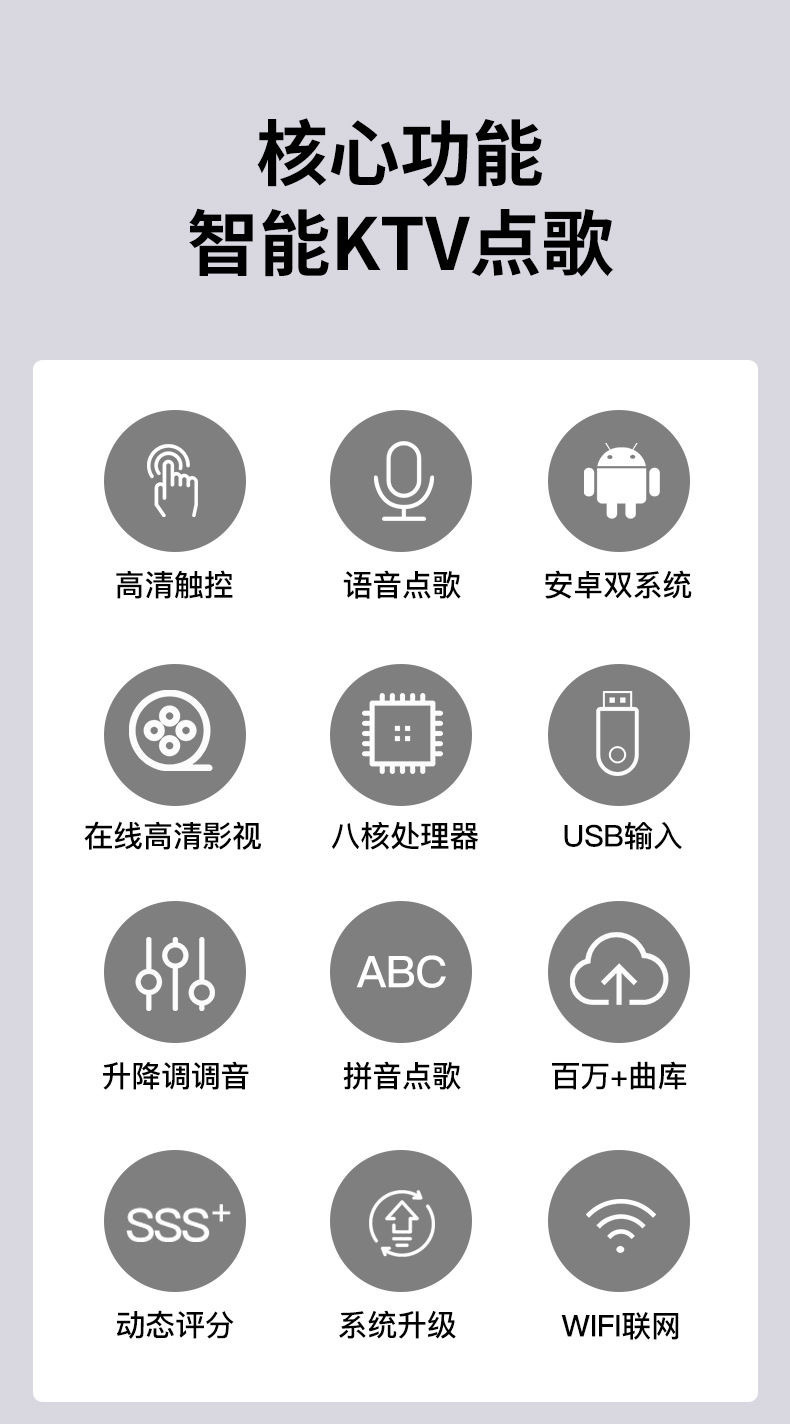 核心功能
智能KTV点歌

高清触控

语音点歌

安卓双系统

在线高清影视

八核处理器

USB输入

升降调调音

ABC

拼音点歌

百万+曲库

SSS+

动态评分

系统升级

WIFI联网