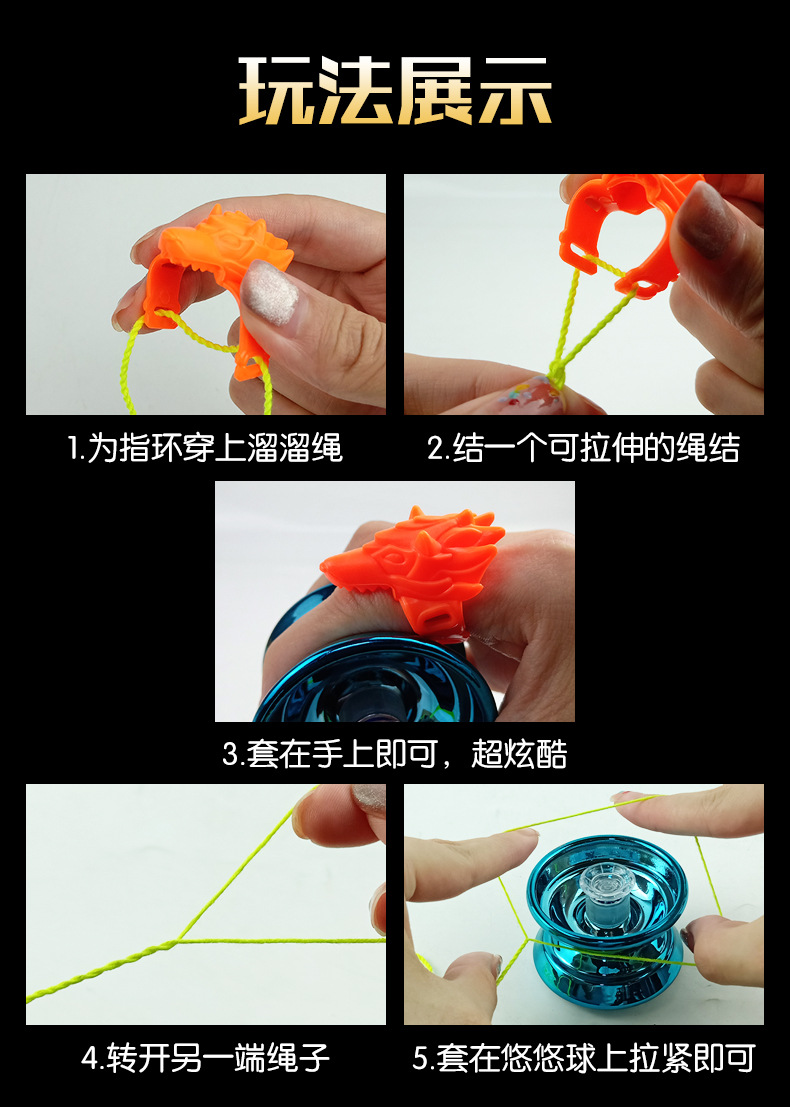 玩法展示

1.为指环穿上溜溜绳

2.结一个可拉伸的绳结

3.套在手上即可，超炫酷

4.转开另一端绳子

5.套在悠悠球上拉紧即可