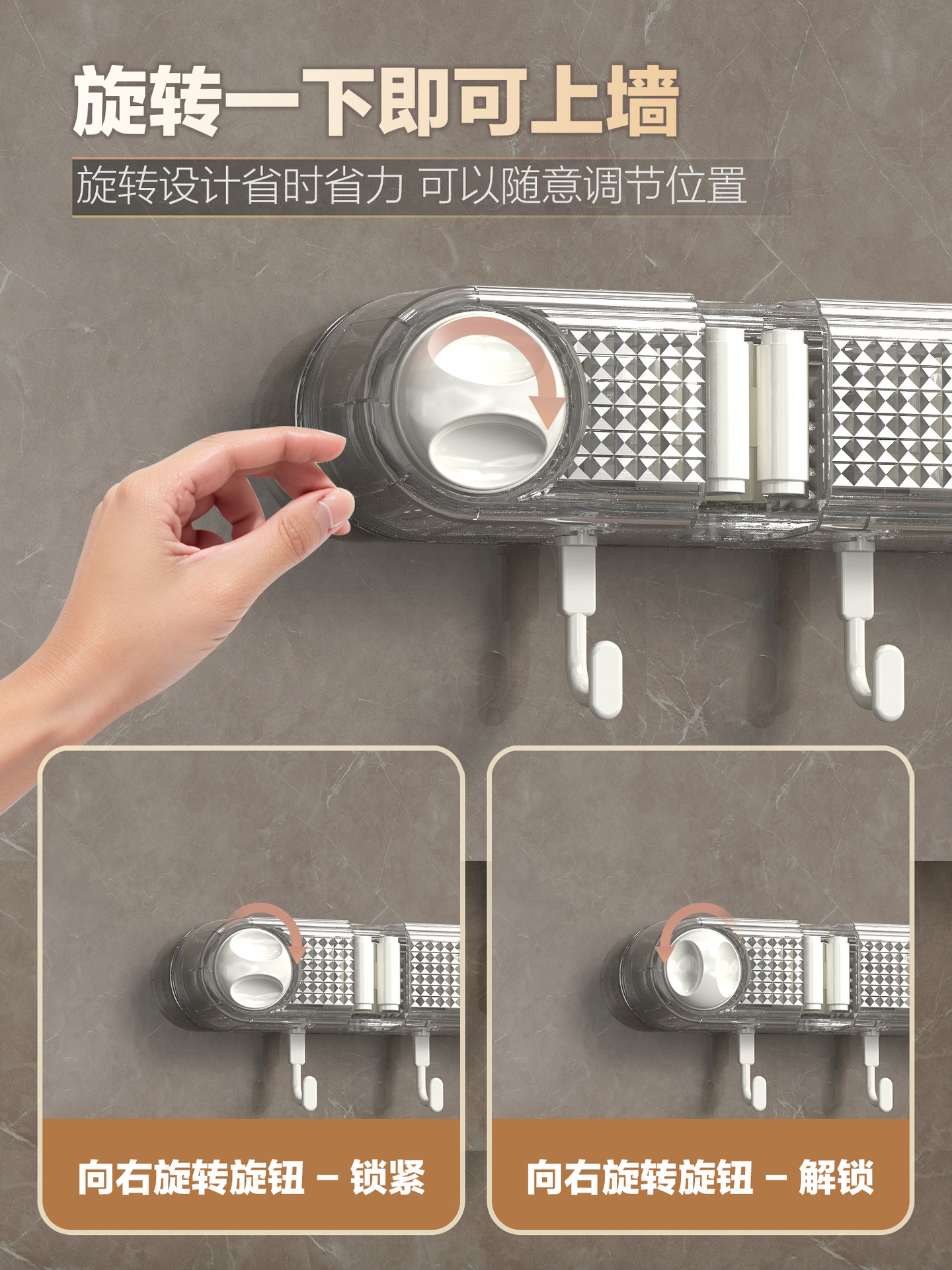 旋转一下即可上墙

旋转设计省时省力 可以随意调节位置

向右旋转旋钮 – 锁紧

向右旋转旋钮 – 解锁