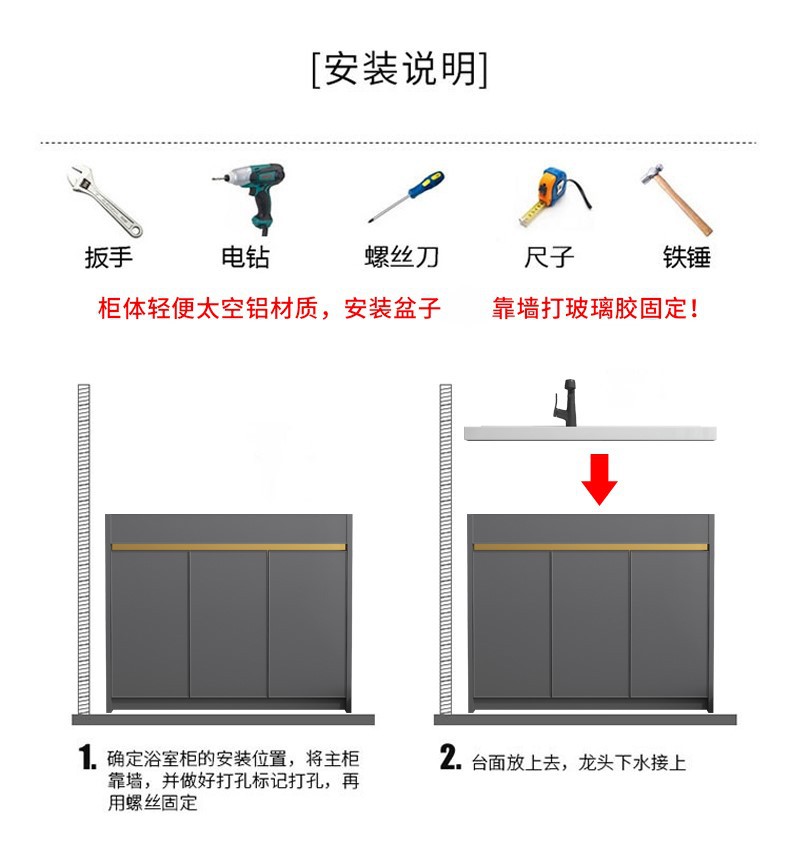 [安装说明]

扳手
电钻
螺丝刀
尺子
铁锤

柜体轻便太空铝材质，安装盆子 靠墙打玻璃胶固定！

1. 确定浴室柜的安装位置，将主柜靠墙，并做好打孔标记打孔，再用螺丝固定

2. 台面放上去，龙头下水接上