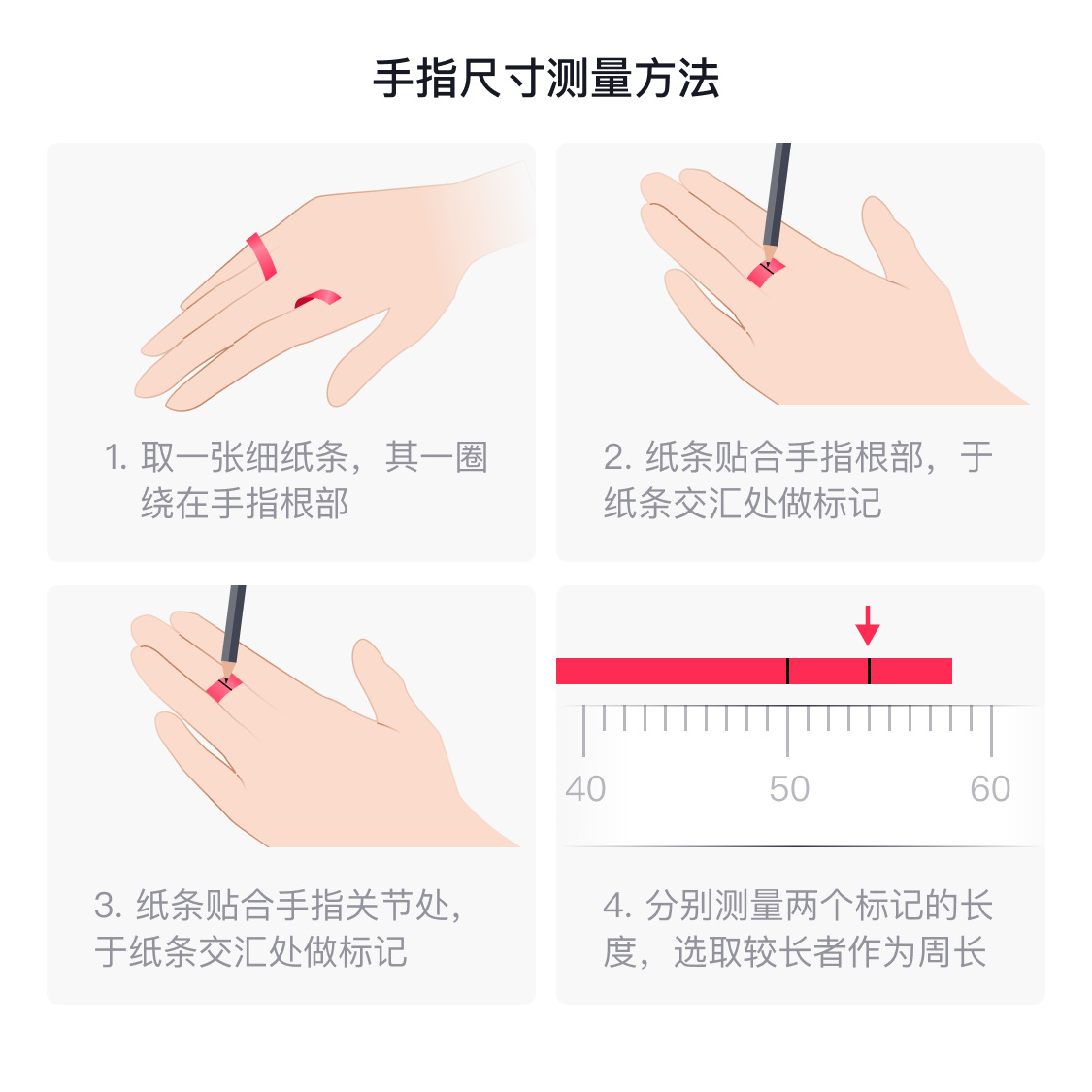 手指尺寸测量方法

1. 取一张细纸条，其一圈绕在手指根部

2. 纸条贴合手指根部，于纸条交汇处做标记

3. 纸条贴合手指关节处，于纸条交汇处做标记

40
50
60

4. 分别测量两个标记的长度，选取较长者作为周长