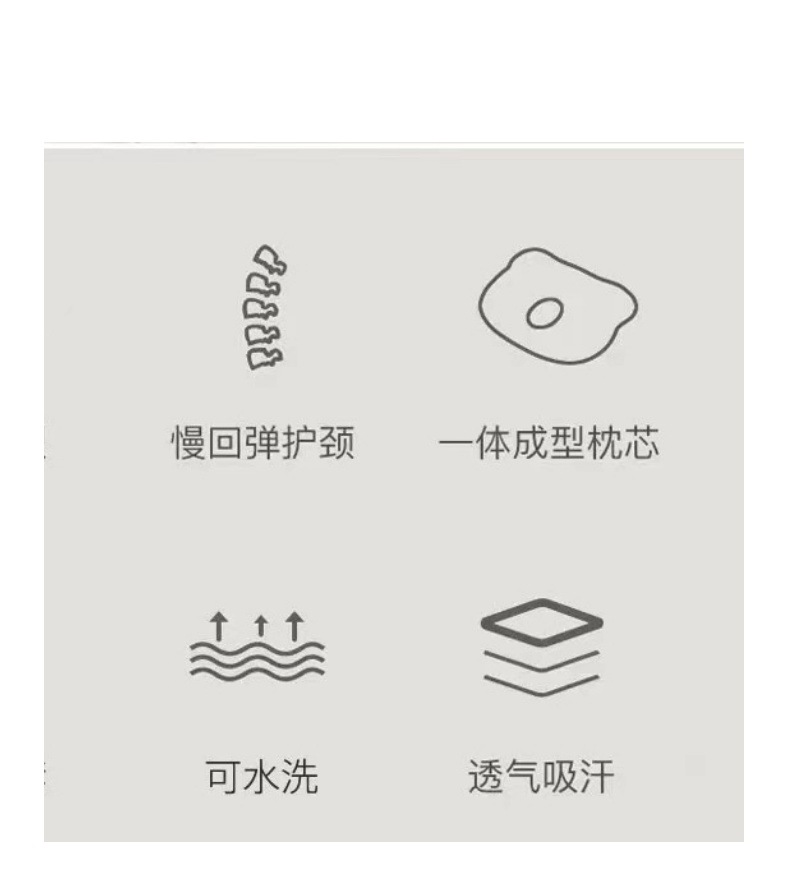 慢回弹护颈

一体成型枕芯

可水洗

透气吸汗