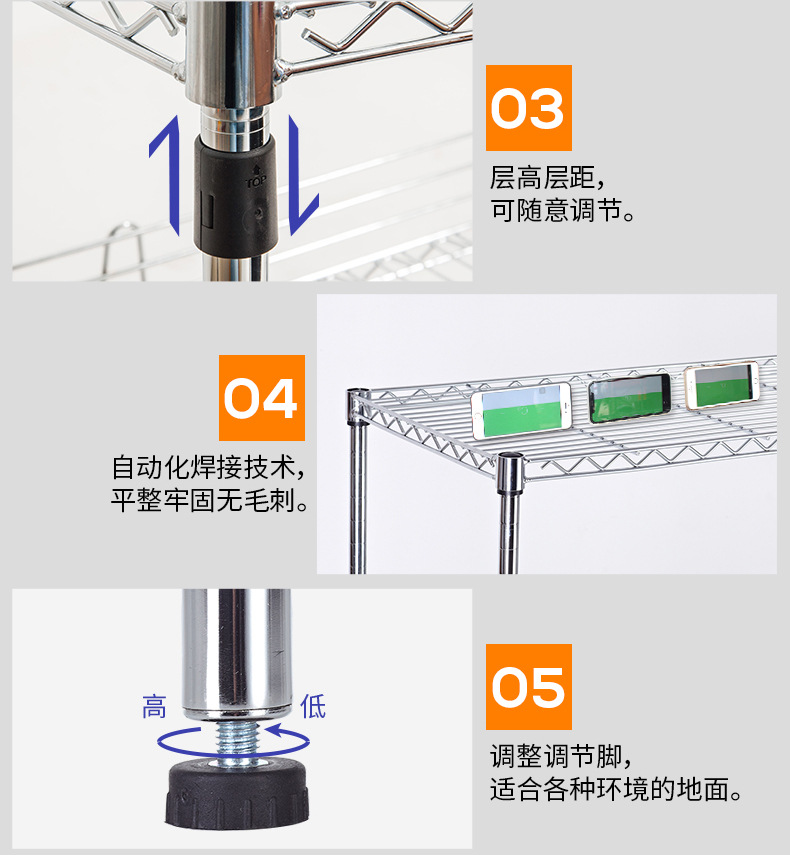 TOP

03

层高层距，
可随意调节。

04

自动化焊接技术，
平整牢固无毛刺。

高 低

05

调整调节脚，
适合各种环境的地面。