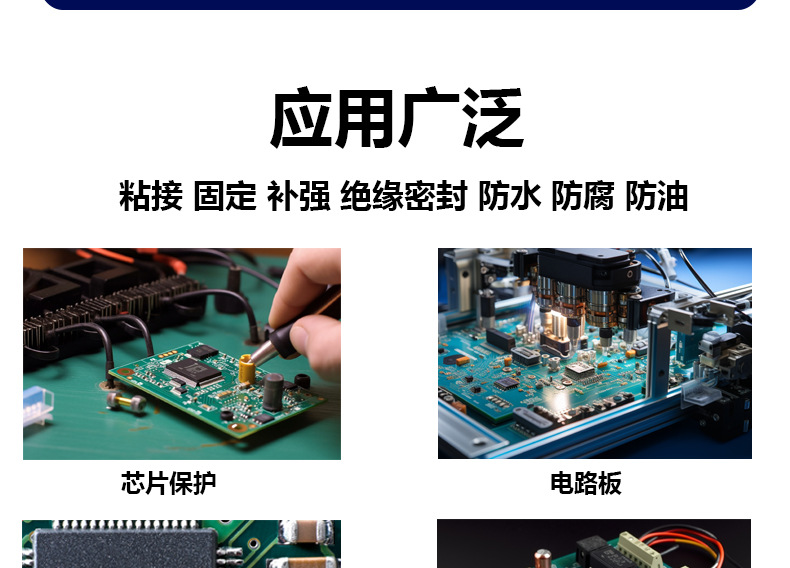 应用广泛

粘接 固定 补强 绝缘密封 防水 防腐 防油

芯片保护

电路板