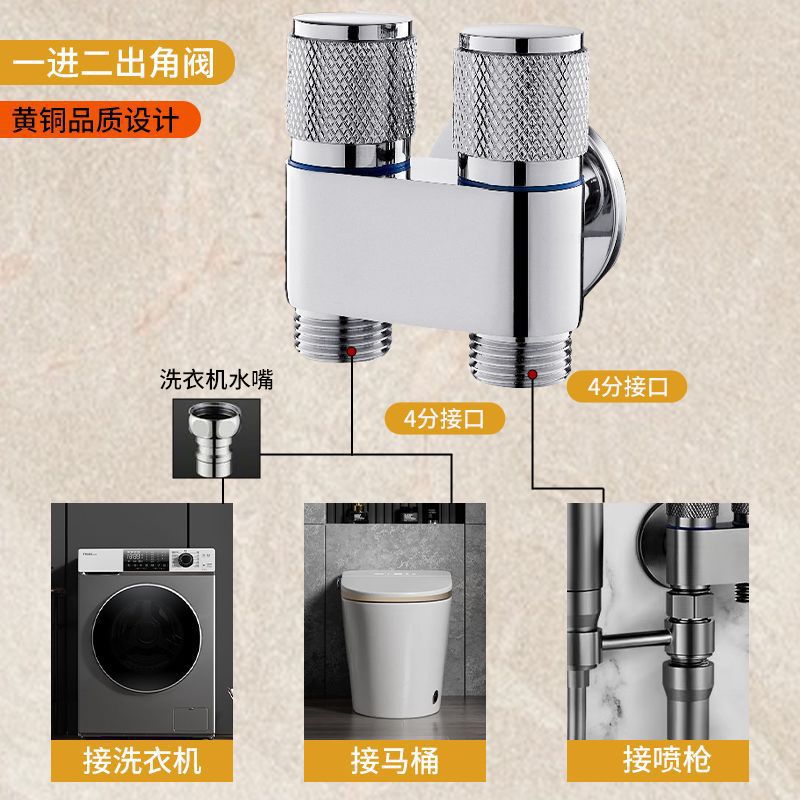 一进二出角阀

黄铜品质设计

洗衣机水嘴

4分接口

4分接口

接洗衣机

接马桶

接喷枪