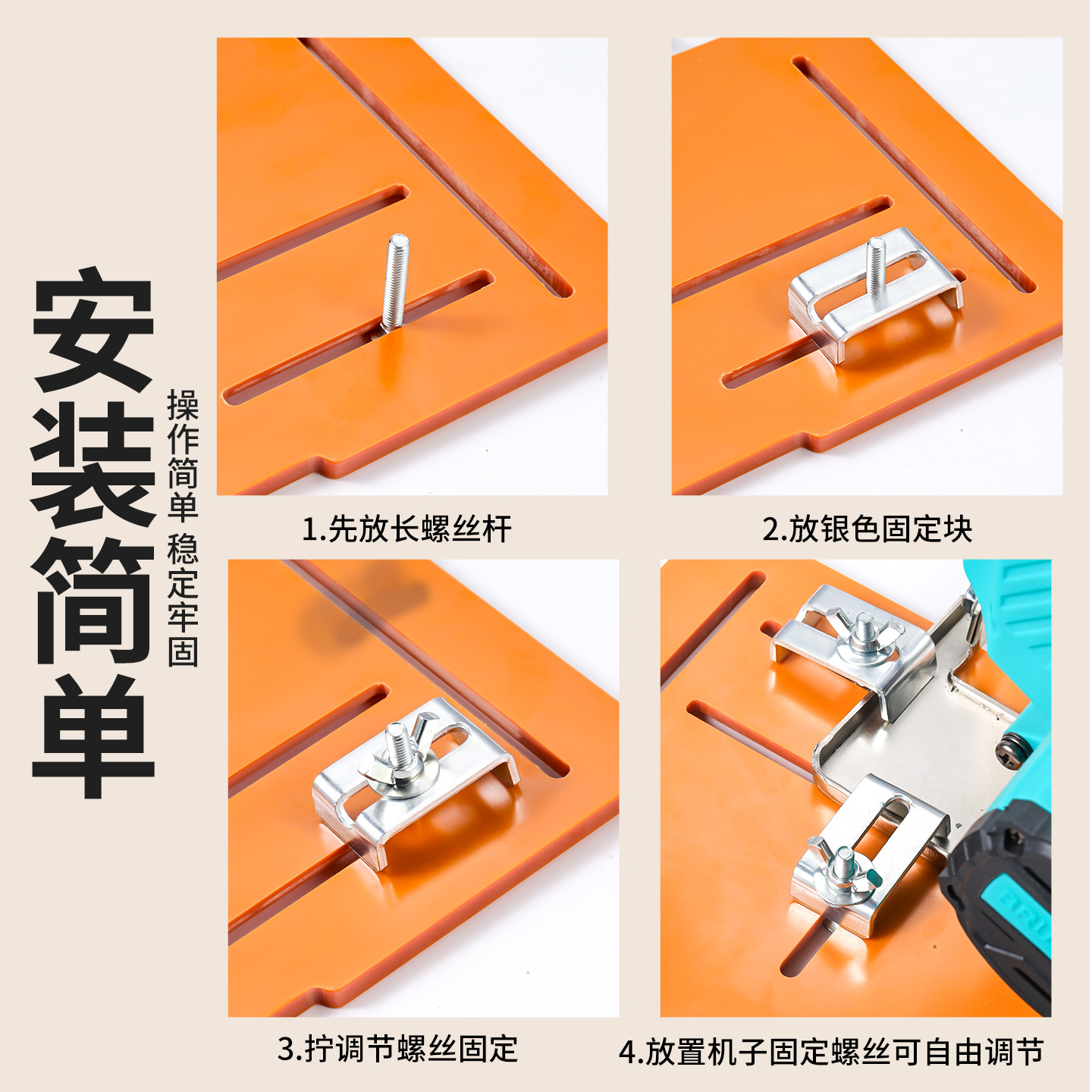 安装简单

操作简单 稳定牢固

1.先放长螺丝杆

2.放银色固定块

3.拧调节螺丝固定

4.放置机子固定螺丝可自由调节