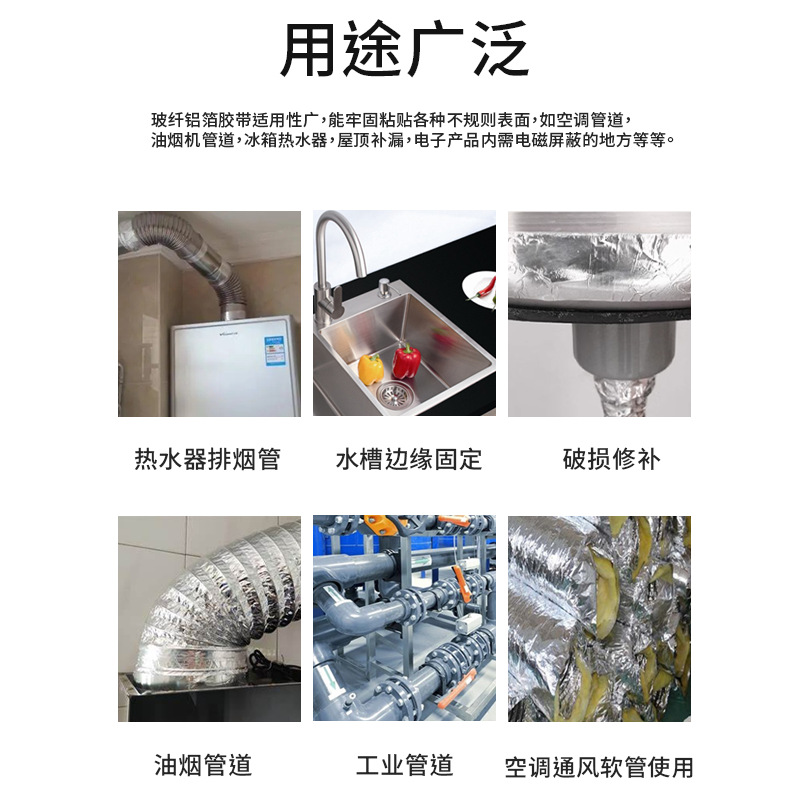 用途广泛

玻纤铝箔胶带适用性广，能牢固粘贴各种不规则表面，如空调管道，油烟机管道，冰箱热水器，屋顶补漏，电子产品内需电磁屏蔽的地方等等。

热水器排烟管

水槽边缘固定

破损修补

油烟管道

工业管道

空调通风软管使用