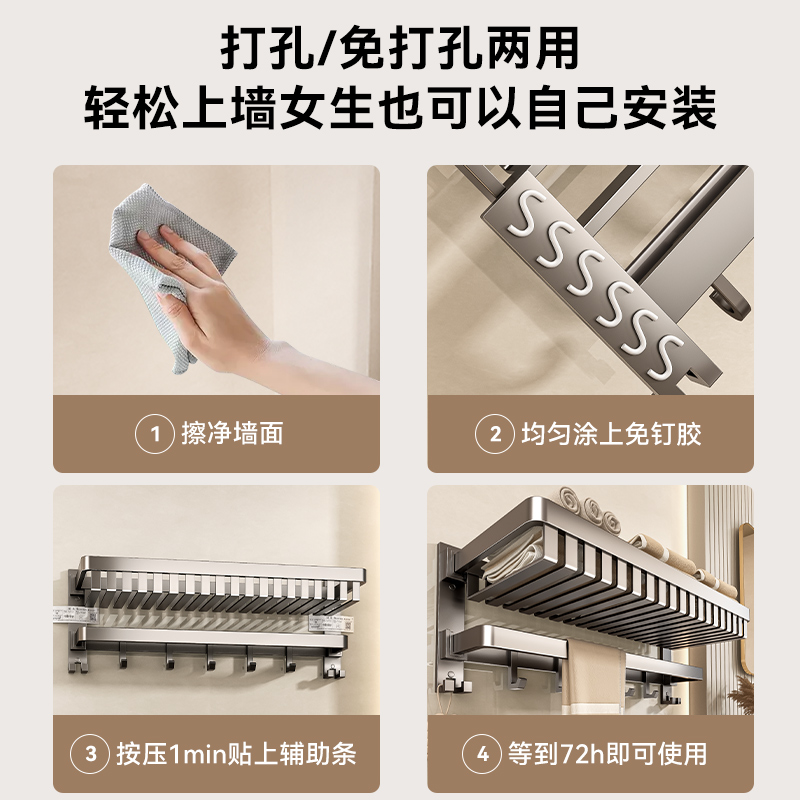 打孔/免打孔两用
轻松上墙女生也可以自己安装

1 擦净墙面

2 均匀涂上免钉胶

3 按压1min贴上辅助条

4 等到72h即可使用