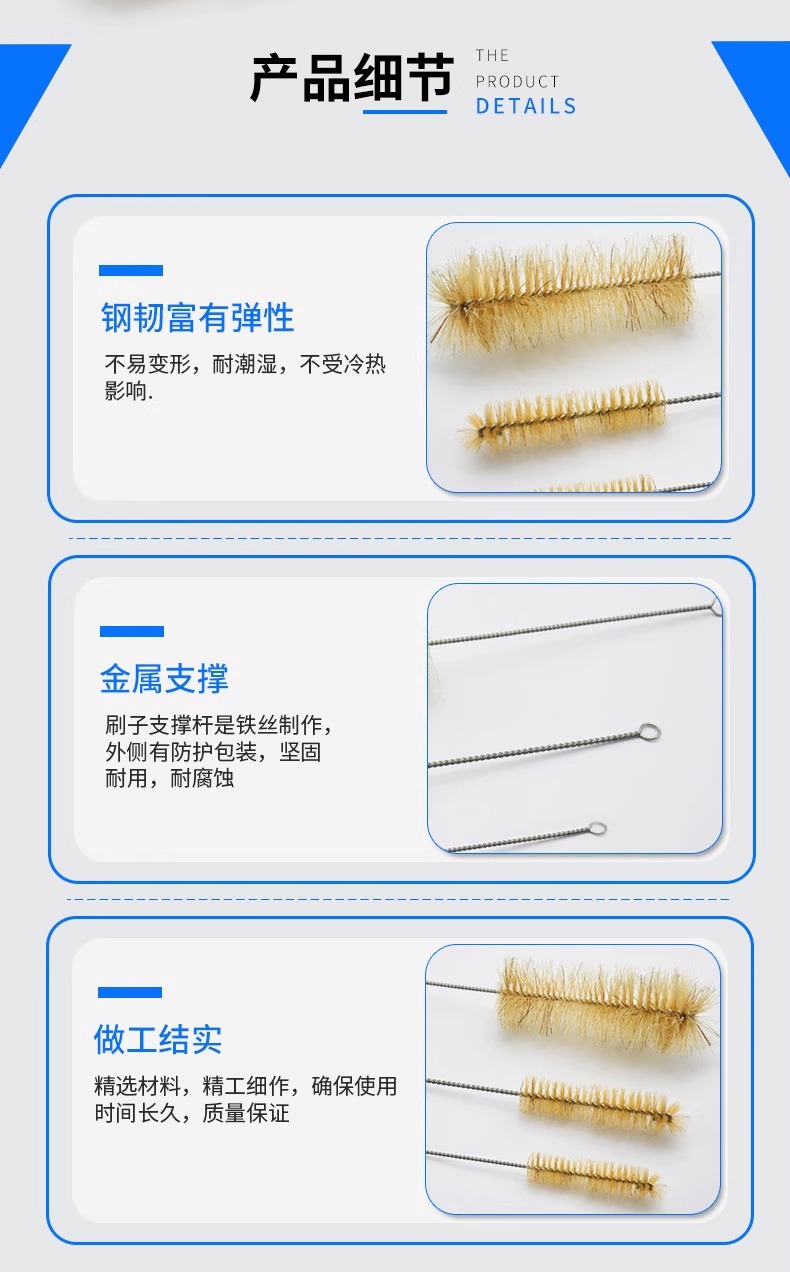 产品细节

THE
PRODUCT
DETAILS

钢韧富有弹性

不易变形，耐潮湿，不受冷热影响.

金属支撑

刷子支撑杆是铁丝制作，外侧有防护包装，坚固耐用，耐腐蚀

做工结实

精选材料，精工细作，确保使用时间长久，质量保证