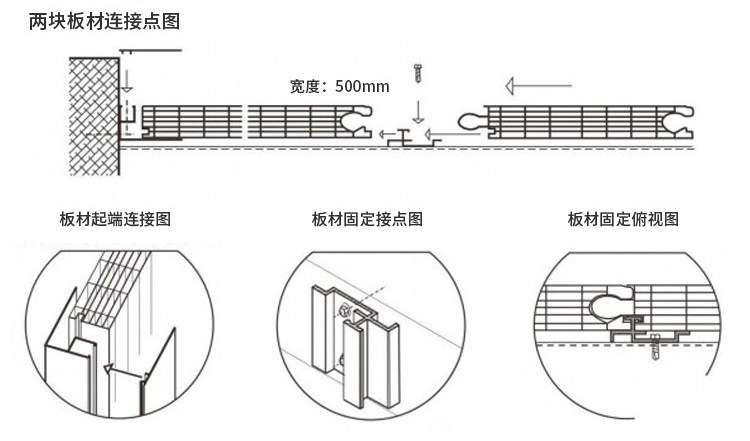 两块板材连接点图

宽度：500mm

板材起端连接图

板材固定接点图

板材固定俯视图